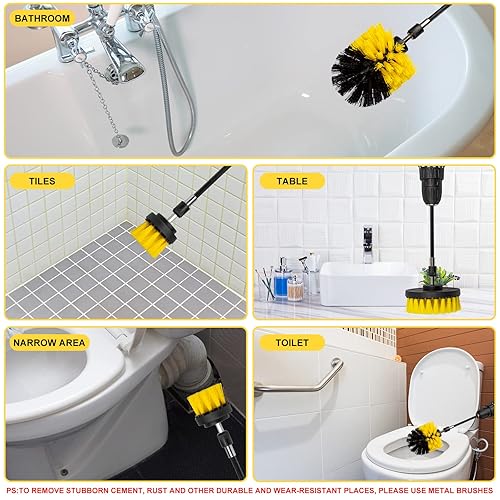 BATHROOM

TILES

TABLE

NARROW AREA

TOILET

PS:TO REMOVE STUBBORN CEMENT, RUST AND OTHER DURABLE AND WEAR-RESISTANT PLACES, PLEASE USE METAL BRUSHES