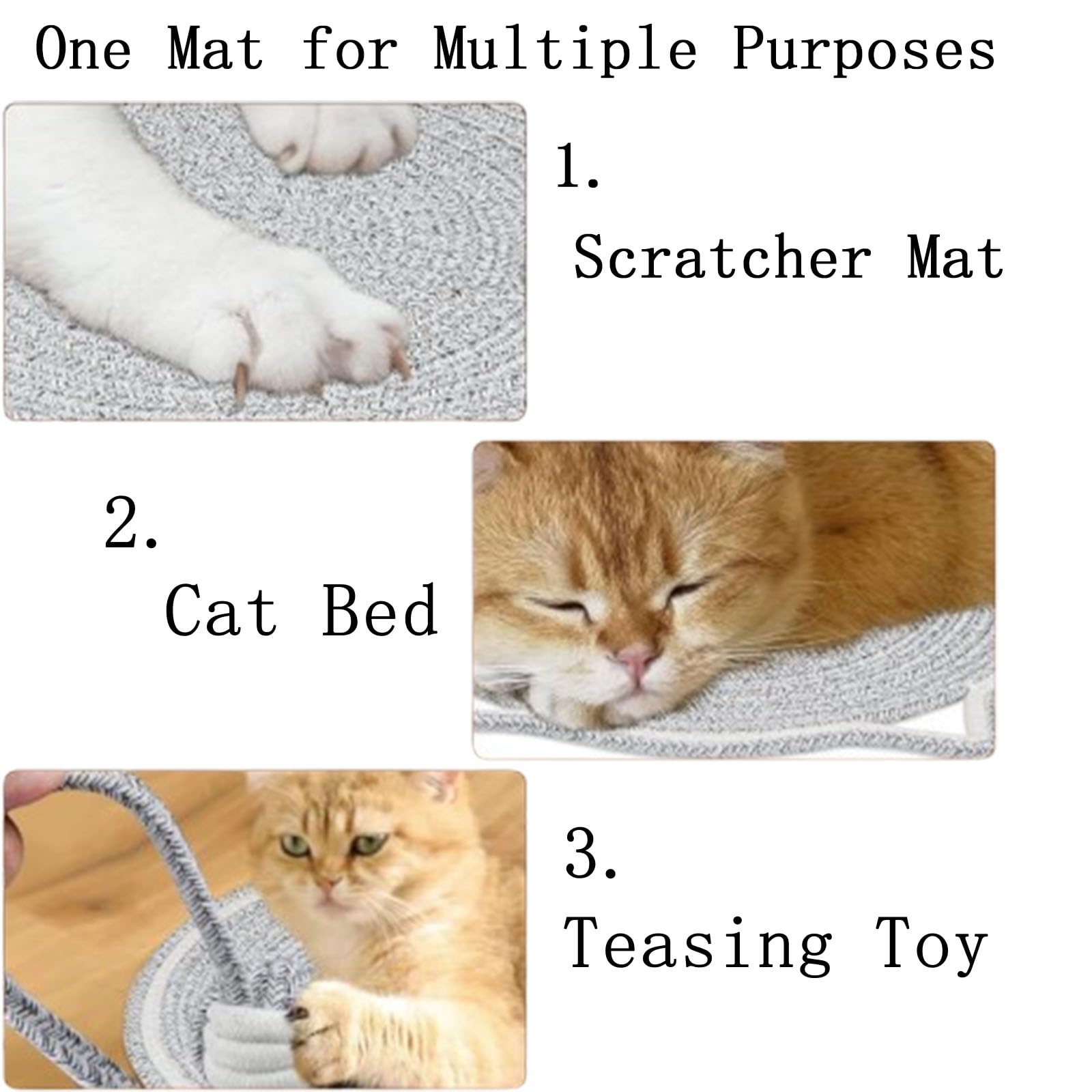 One Mat for Multiple Purposes

1.
Scratcher Mat

2.
Cat Bed

3.
Teasing Toy