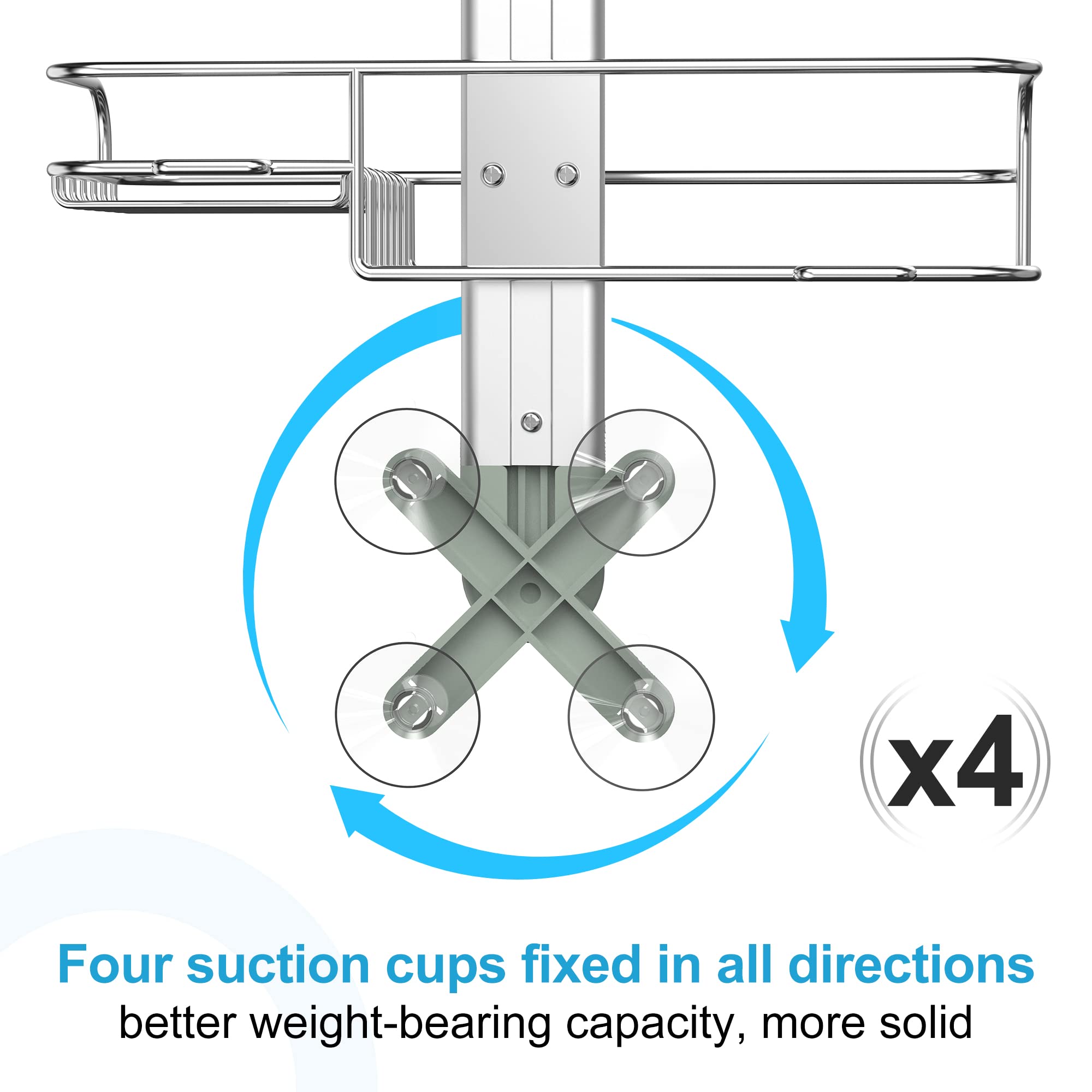 x4

Four suction cups fixed in all directions
better weight-bearing capacity, more solid