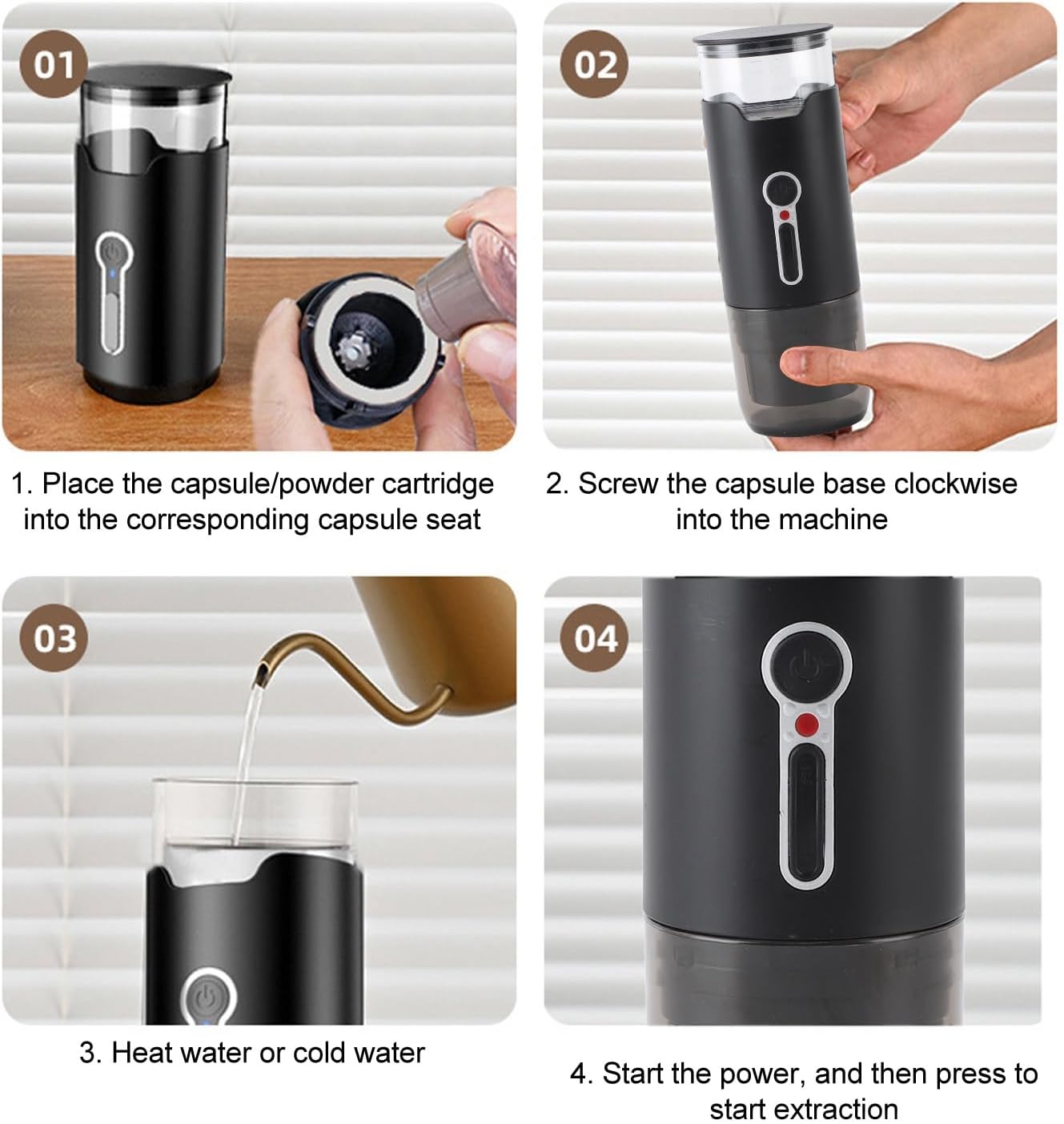 01

1. Place the capsule/powder cartridge into the corresponding capsule seat

02

2. Screw the capsule base clockwise into the machine

03

3. Heat water or cold water

04

4. Start the power, and then press to start extraction