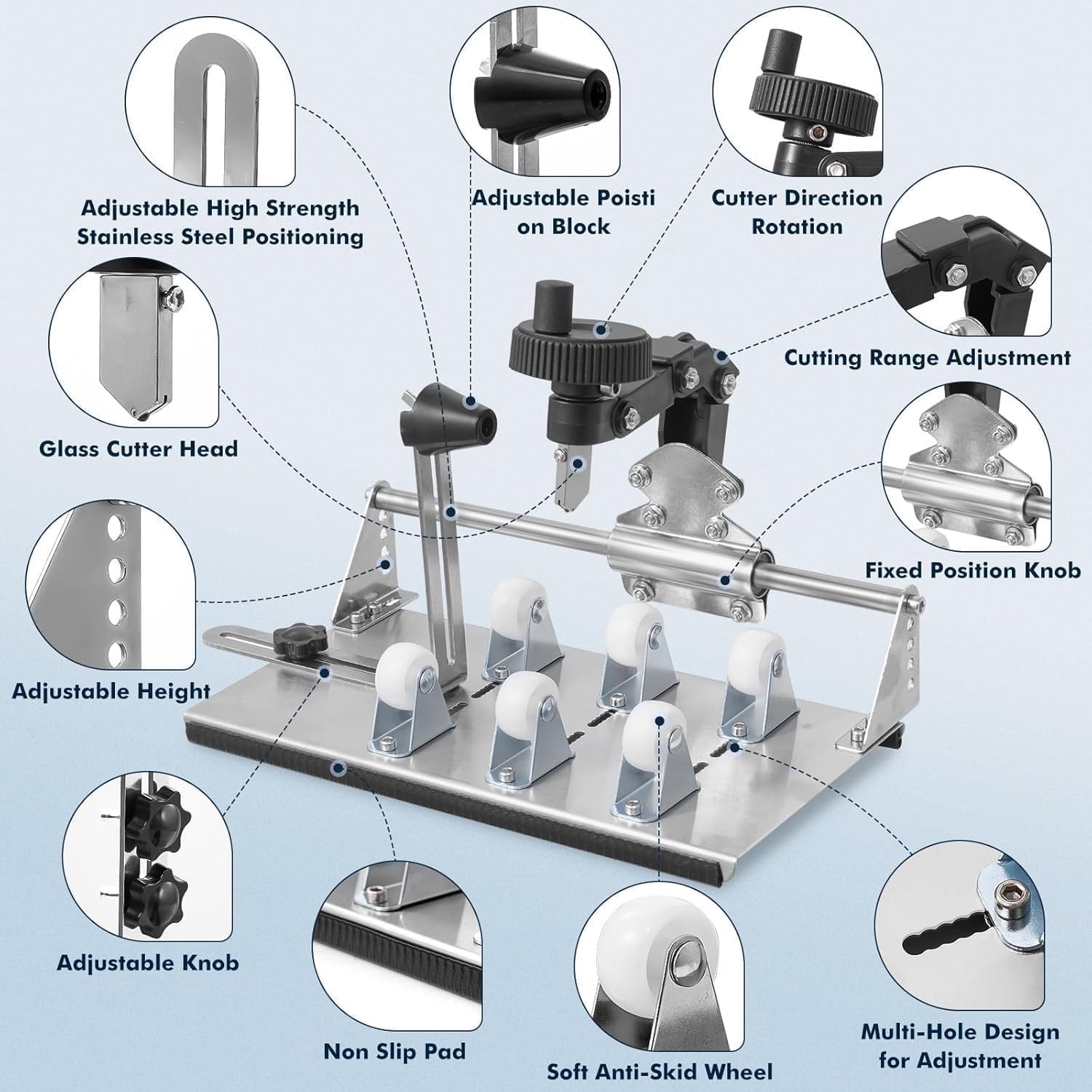 Adjustable High Strength Stainless Steel Positioning

Adjustable Poisti on Block

Cutter Direction Rotation

Cutting Range Adjustment

Glass Cutter Head

Fixed Position Knob

Adjustable Height

Adjustable Knob

Non Slip Pad

Soft Anti-Skid Wheel

Multi-Hole Design for Adjustment