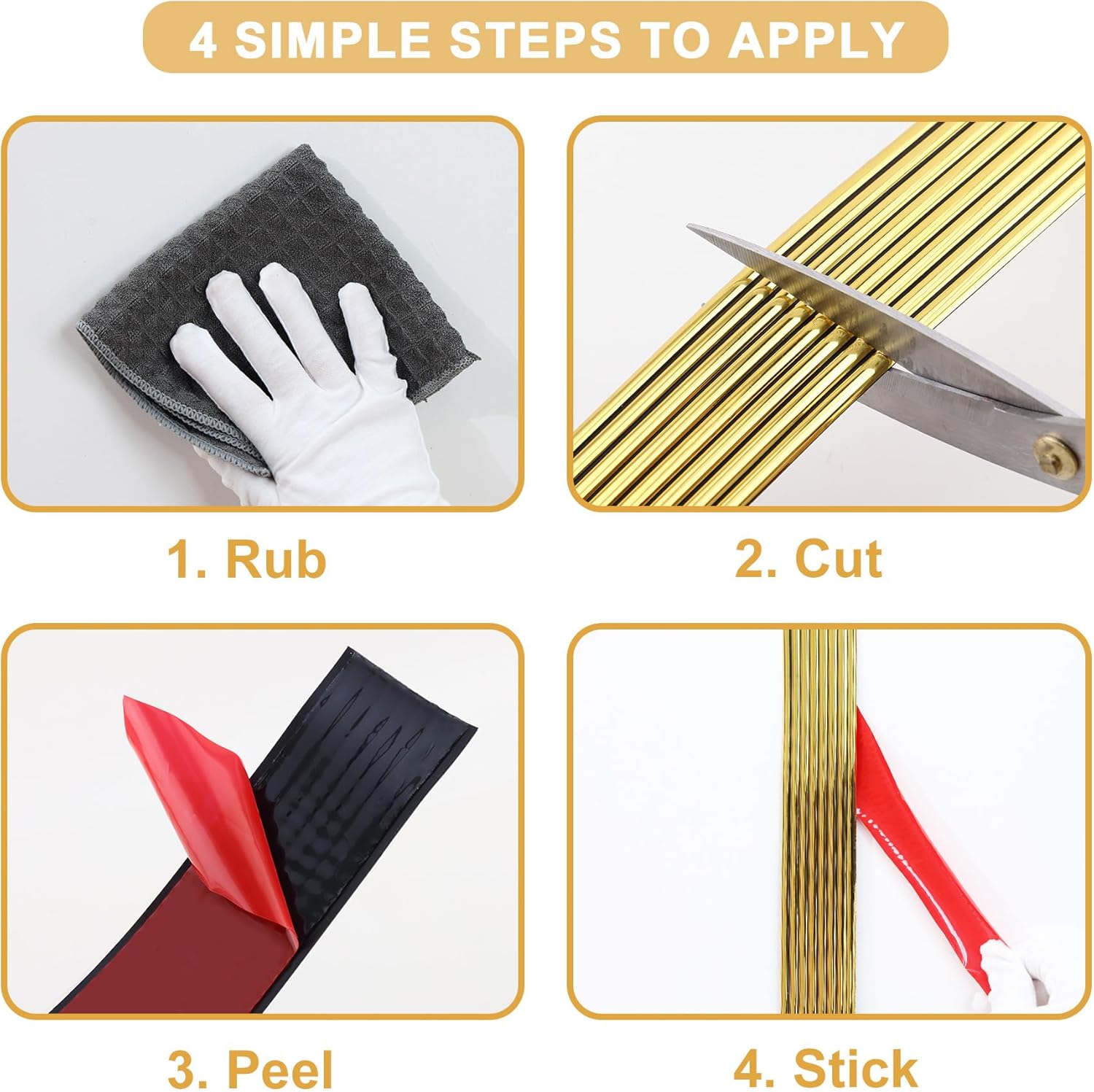 4 SIMPLE STEPS TO APPLY

1. Rub

2. Cut

3. Peel

4. Stick