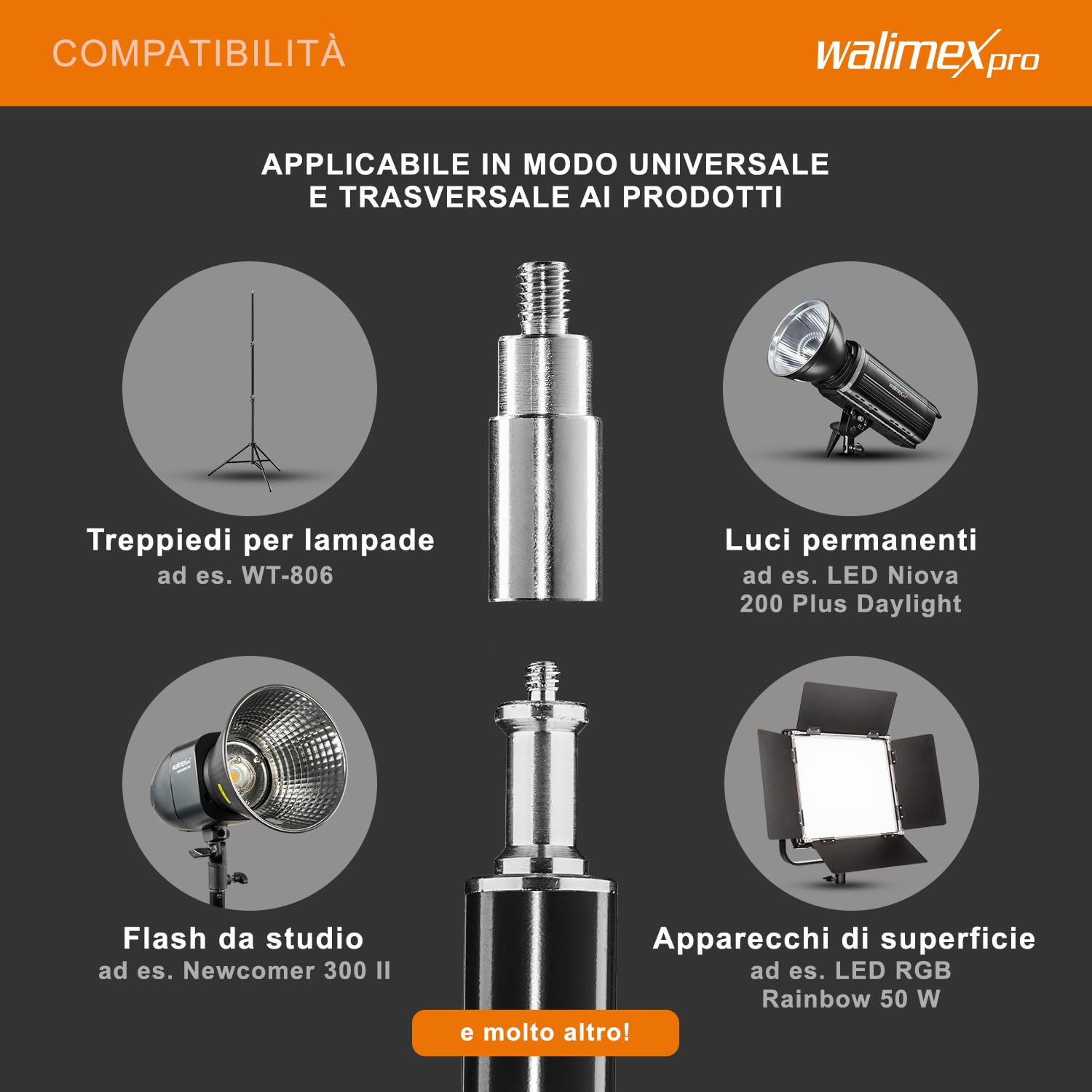 COMPATIBILITÀ

walimex pro

APPLICABILE IN MODO UNIVERSALE E TRASVERSALE AI PRODOTTI

Treppiedi per lampade
ad es. WT-806

Luci permanenti
ad es. LED Niova 200 Plus Daylight

Flash da studio
ad es. Newcomer 300 II

Apparecchi di superficie
ad es. LED RGB Rainbow 50 W

e molto altro!