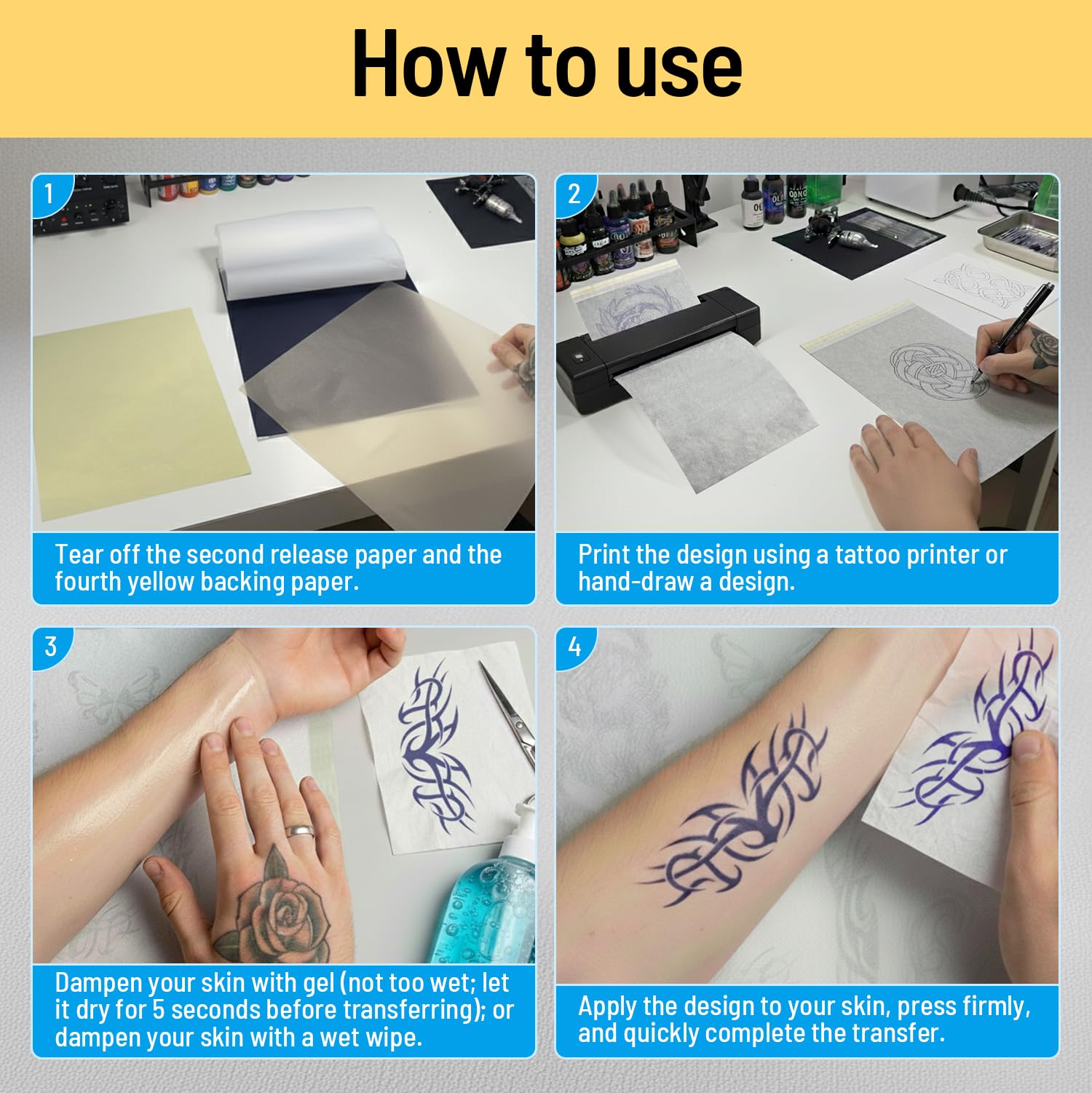 How to use

1

Tear off the second release paper and the fourth yellow backing paper.

2

Print the design using a tattoo printer or hand-draw a design.

3

Dampen your skin with gel (not too wet; let it dry for 5 seconds before transferring); or dampen your skin with a wet wipe.

4

Apply the design to your skin, press firmly, and quickly complete the transfer.