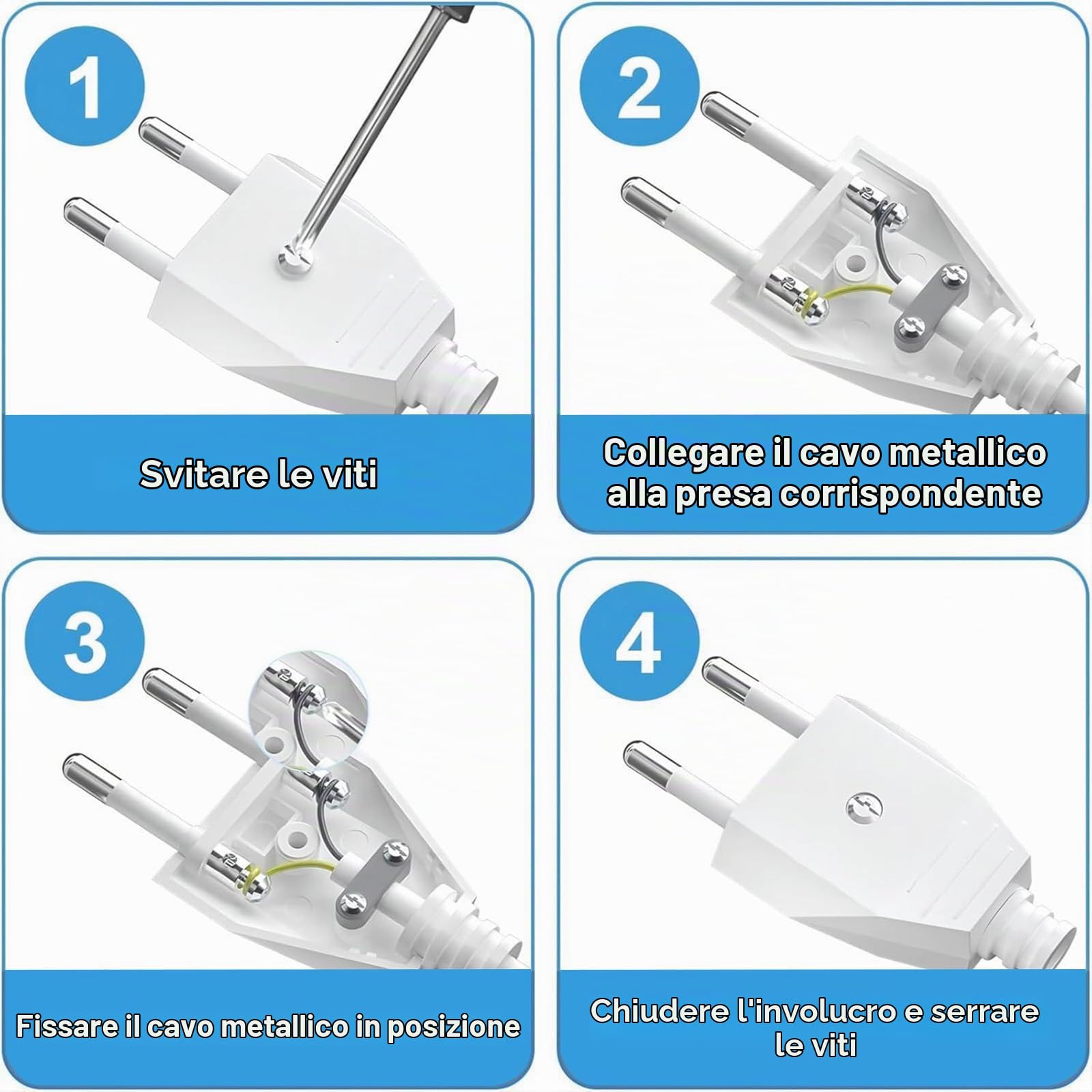 1

Svitare le viti

2

Collegare il cavo metallico alla presa corrispondente

3

Fissare il cavo metallico in posizione

4

Chiudere l'involucro e serrare le viti