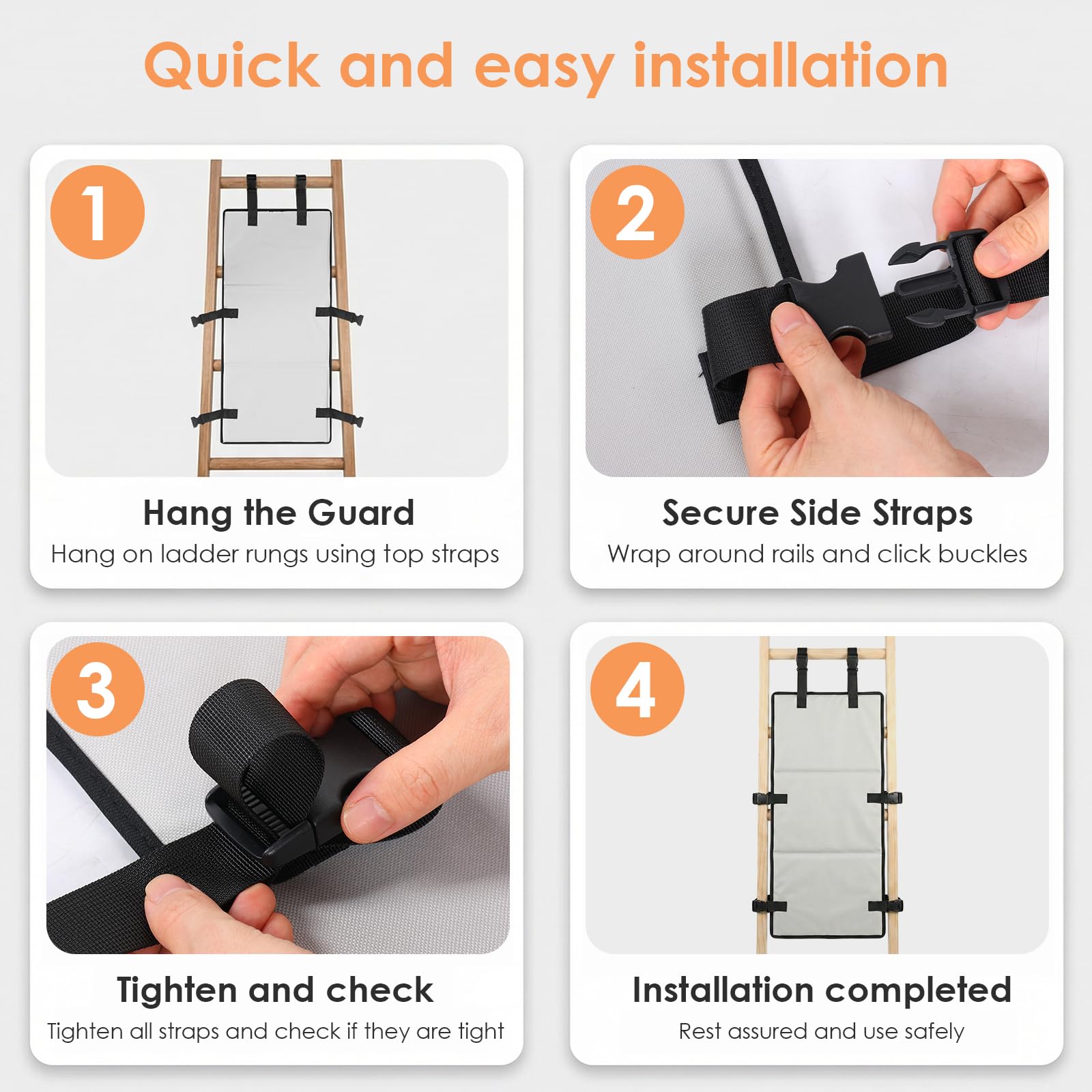 Quick and easy installation

1

Hang the Guard
Hang on ladder rungs using top straps

2

Secure Side Straps
Wrap around rails and click buckles

3

Tighten and check
Tighten all straps and check if they are tight

4

Installation completed
Rest assured and use safely