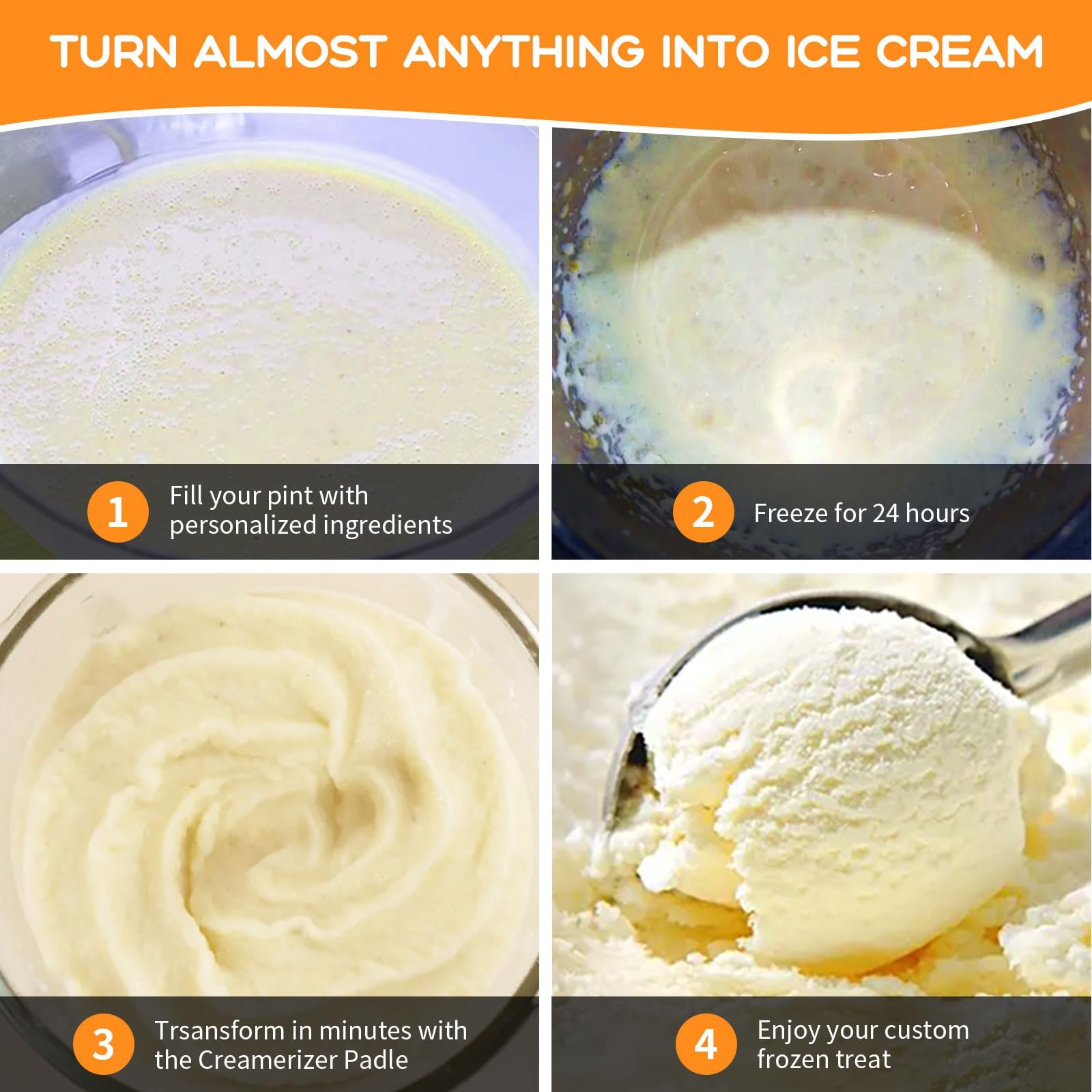 TURN ALMOST ANYTHING INTO ICE CREAM

1 Fill your pint with personalized ingredients

2 Freeze for 24 hours

3 Trsansform in minutes with the Creamerizer Padle

4 Enjoy your custom frozen treat