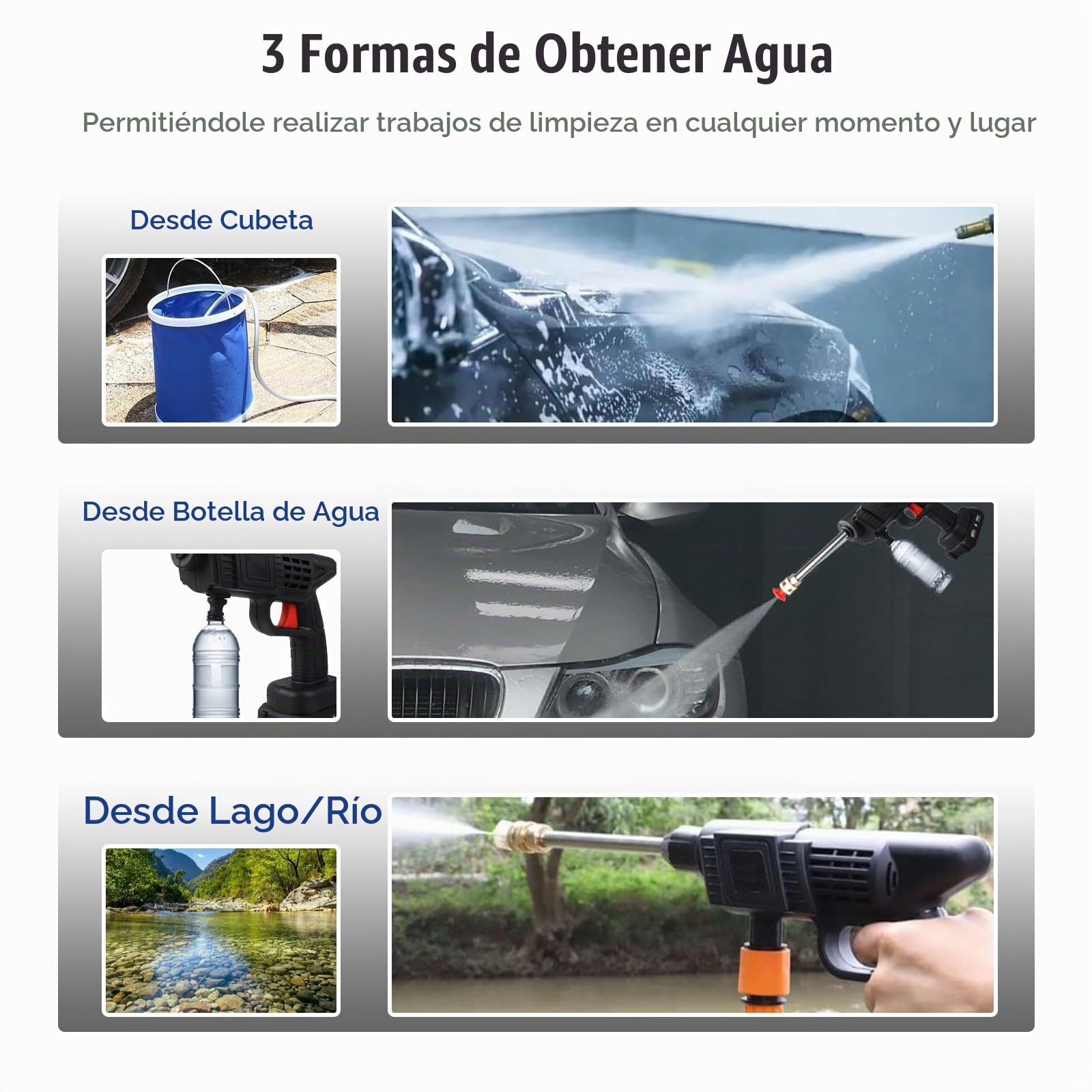 3 Formas de Obtener Agua

Permitiéndole realizar trabajos de limpieza en cualquier momento y lugar

Desde Cubeta

Desde Botella de Agua

Desde Lago/Río