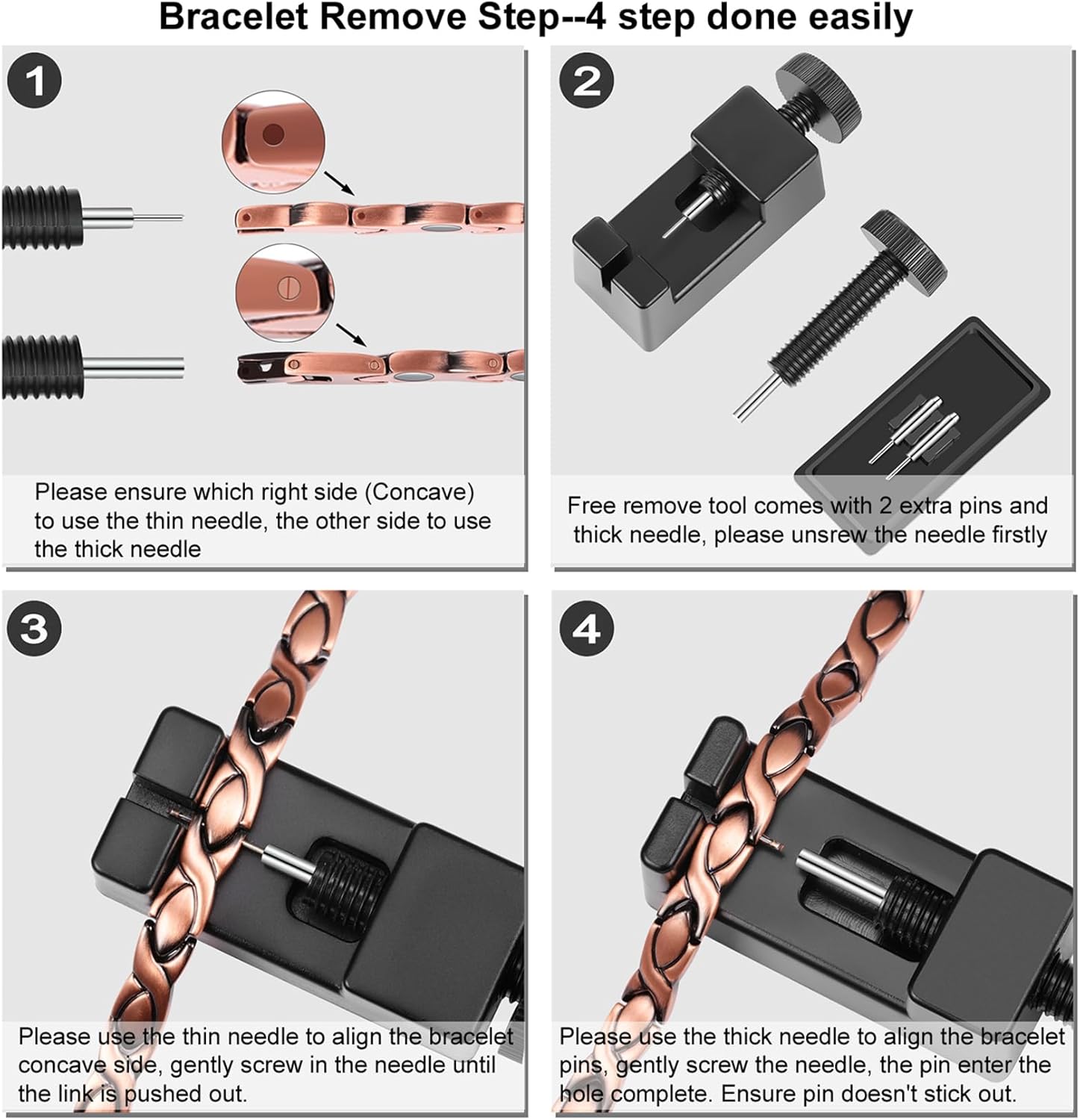 Bracelet Remove Step--4 step done easily

1

Please ensure which right side (Concave) to use the thin needle, the other side to use the thick needle

2

Free remove tool comes with 2 extra pins and thick needle, please unsrew the needle firstly

3

Please use the thin needle to align the bracelet concave side, gently screw in the needle until the link is pushed out.

4

Please use the thick needle to align the bracelet pins, gently screw the needle, the pin enter the hole complete. Ensure pin doesn't stick out.