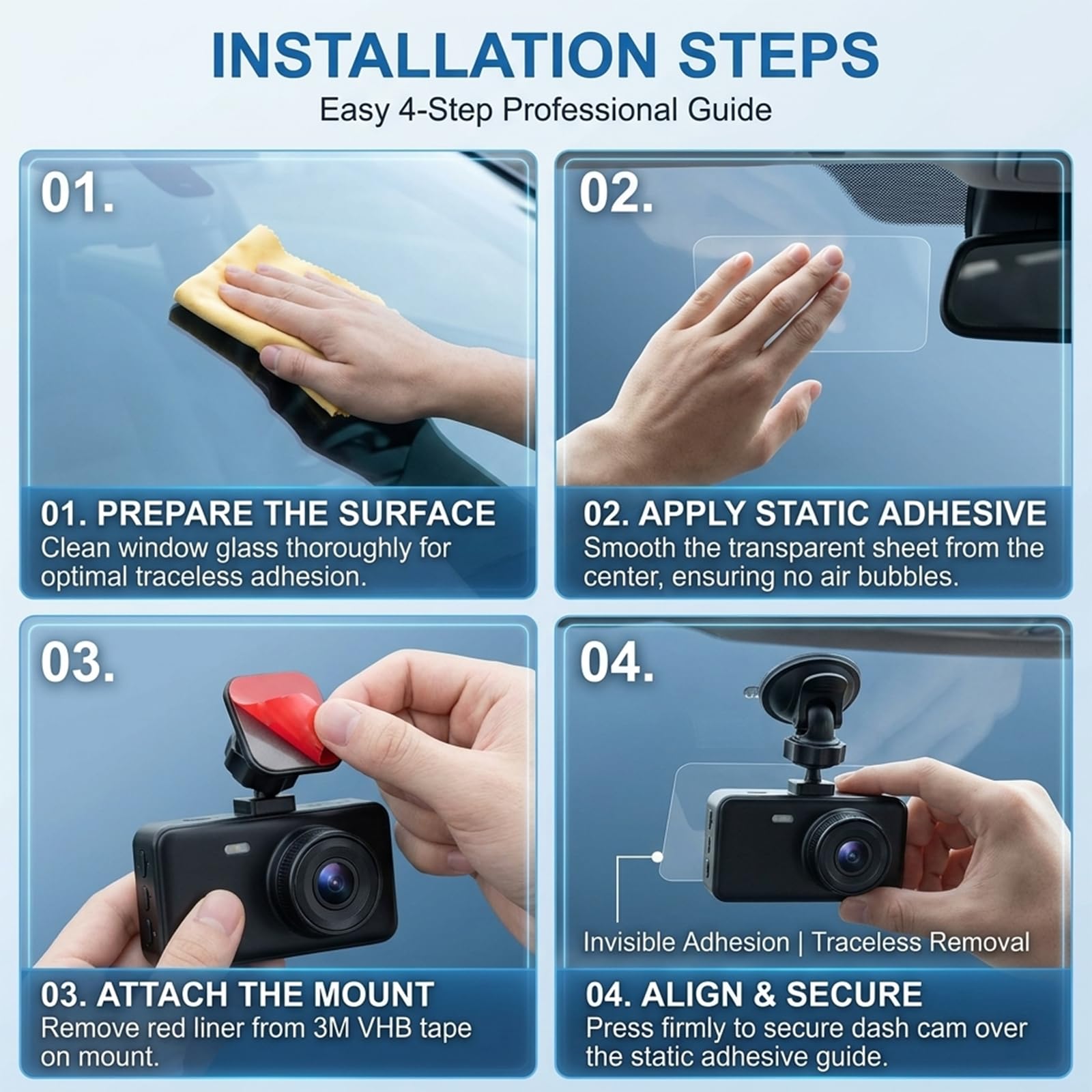 INSTALLATION STEPS

Easy 4-Step Professional Guide

01.

01. PREPARE THE SURFACE
Clean window glass thoroughly for optimal traceless adhesion.

02.

02. APPLY STATIC ADHESIVE
Smooth the transparent sheet from the center, ensuring no air bubbles.

03.

03. ATTACH THE MOUNT
Remove red liner from 3M VHB tape on mount.

04.

Invisible Adhesion | Traceless Removal

04. ALIGN & SECURE
Press firmly to secure dash cam over the static adhesive guide.