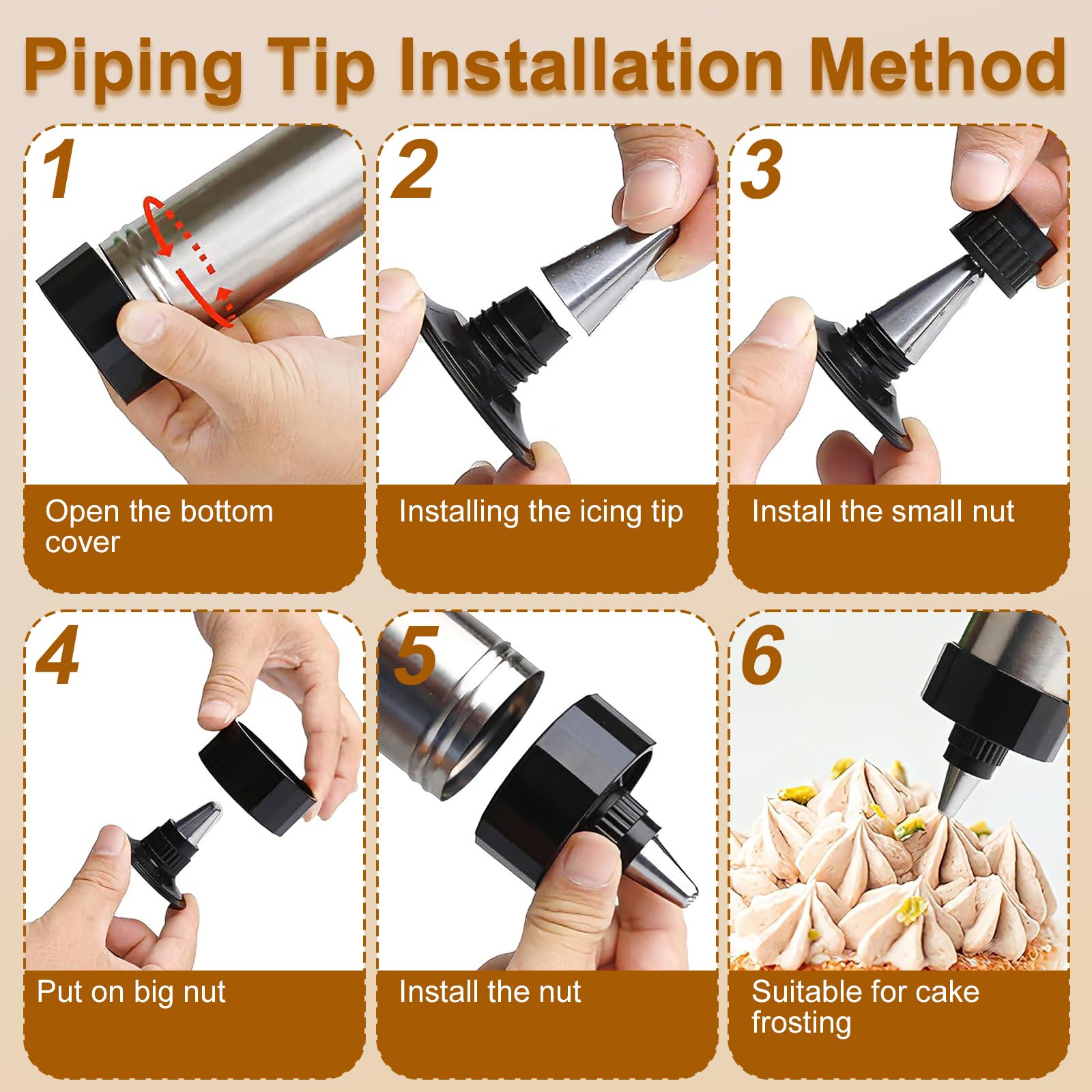 Piping Tip Installation Method

1

Open the bottom cover

2

Installing the icing tip

3

Install the small nut

4

Put on big nut

5

Install the nut

6

Suitable for cake frosting