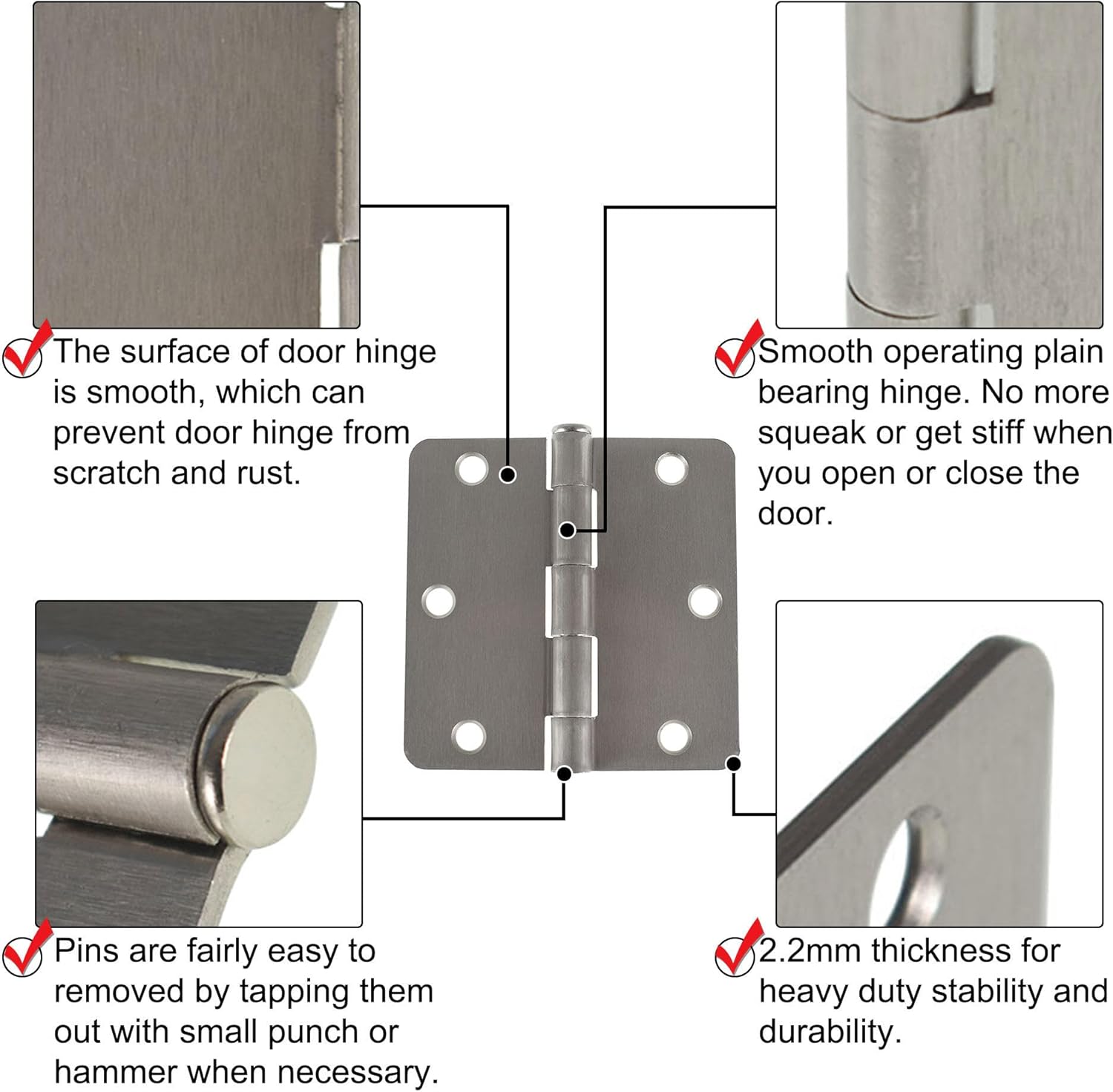 The surface of door hinge is smooth, which can prevent door hinge from scratch and rust.

Smooth operating plain bearing hinge. No more squeak or get stiff when you open or close the door.

Pins are fairly easy to removed by tapping them out with small punch or hammer when necessary.

2.2mm thickness for heavy duty stability and durability.