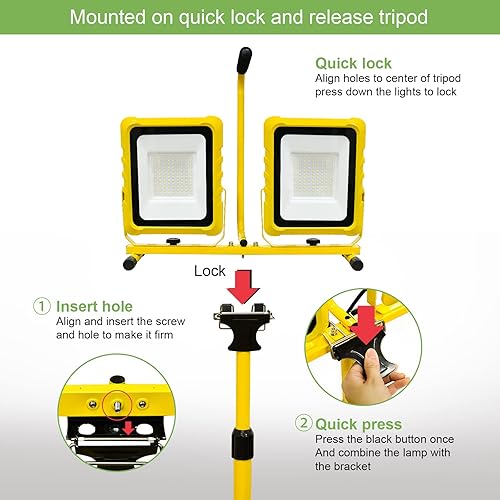 Mounted on quick lock and release tripod

Quick lock
Align holes to center of tripod press down the lights to lock

Lock

① Insert hole
Align and insert the screw and hole to make it firm

② Quick press
Press the black button once And combine the lamp with the bracket