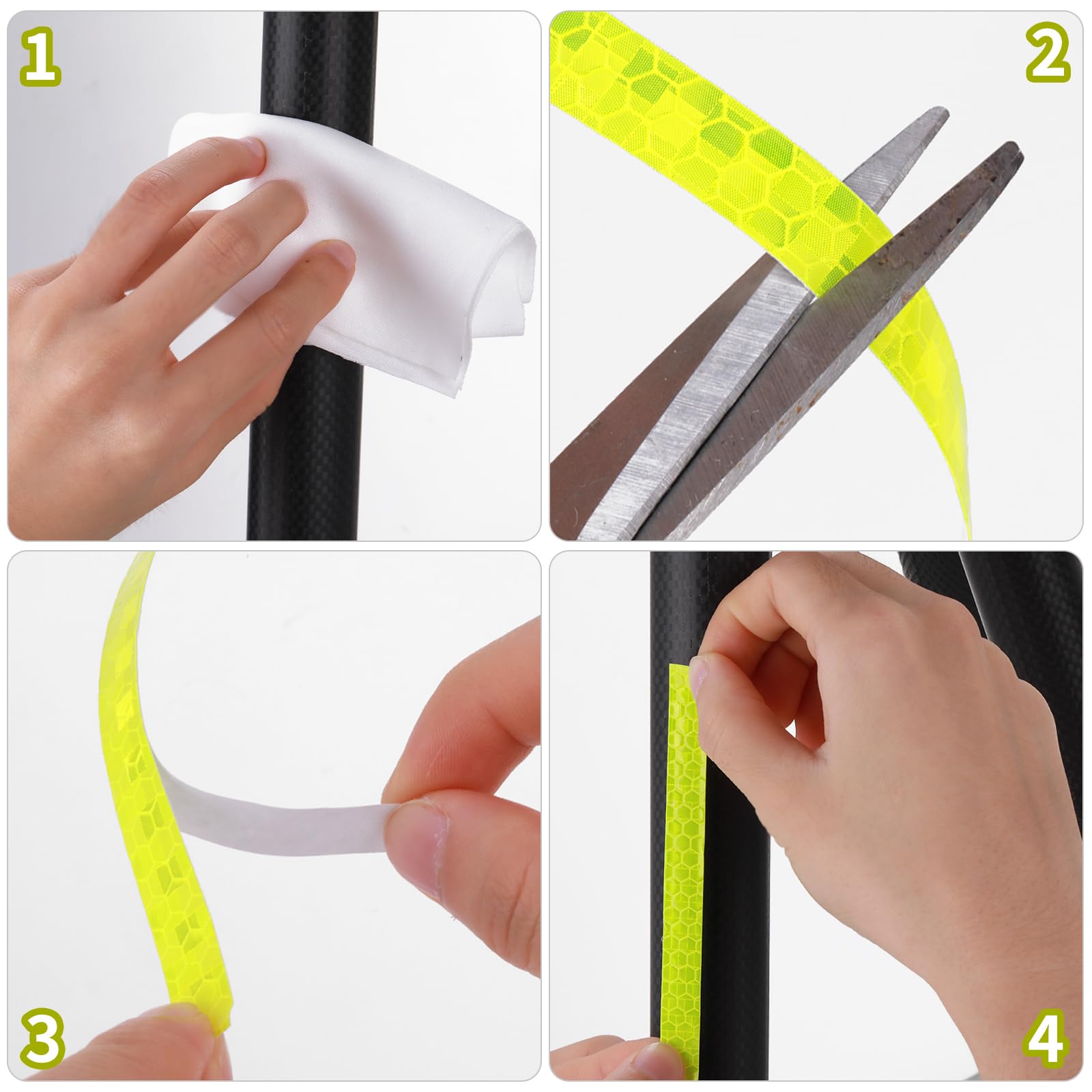 1

2

3

4