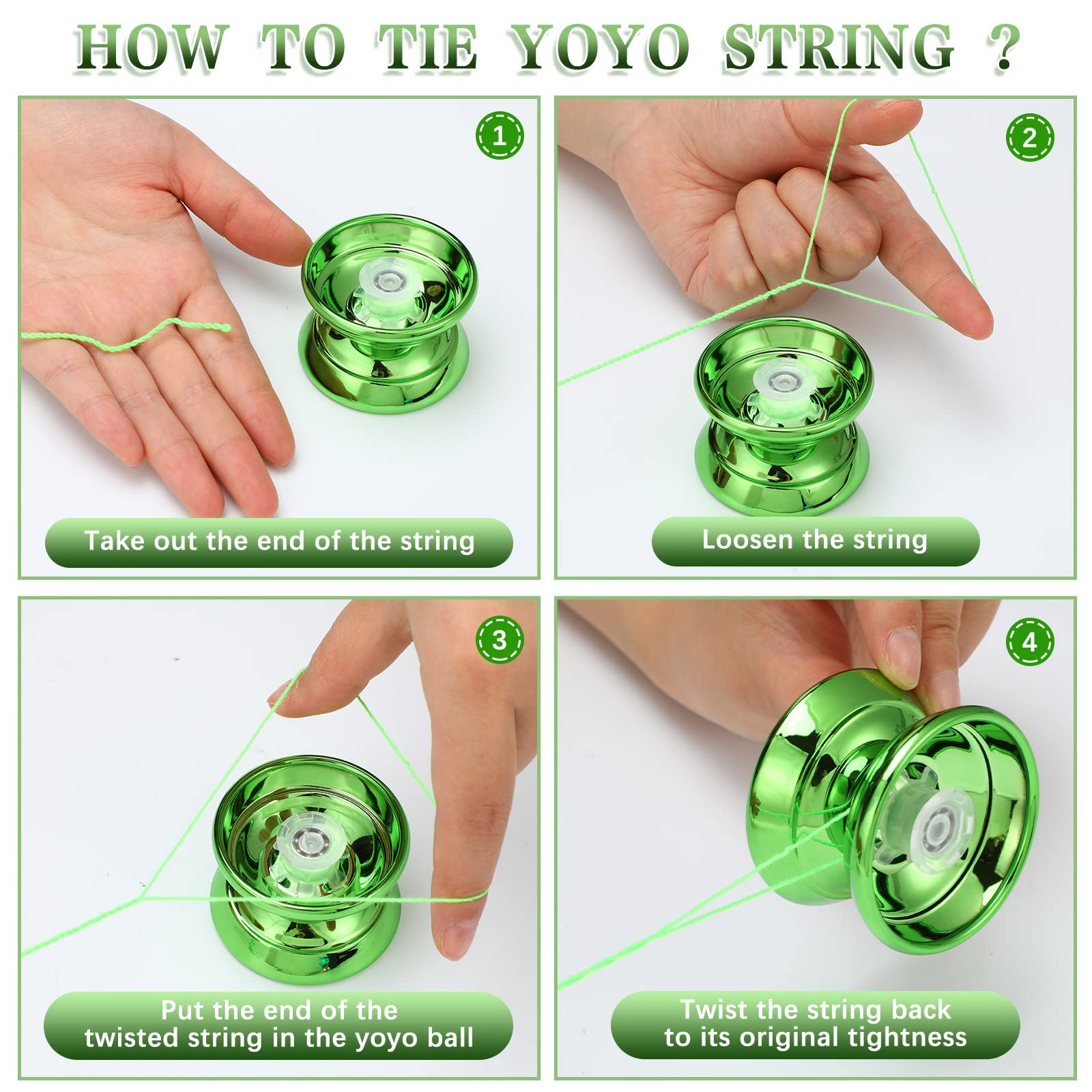 HOW TO TIE YOYO STRING ?

1

Take out the end of the string

2

Loosen the string

3

Put the end of the twisted string in the yoyo ball

4

Twist the string back to its original tightness