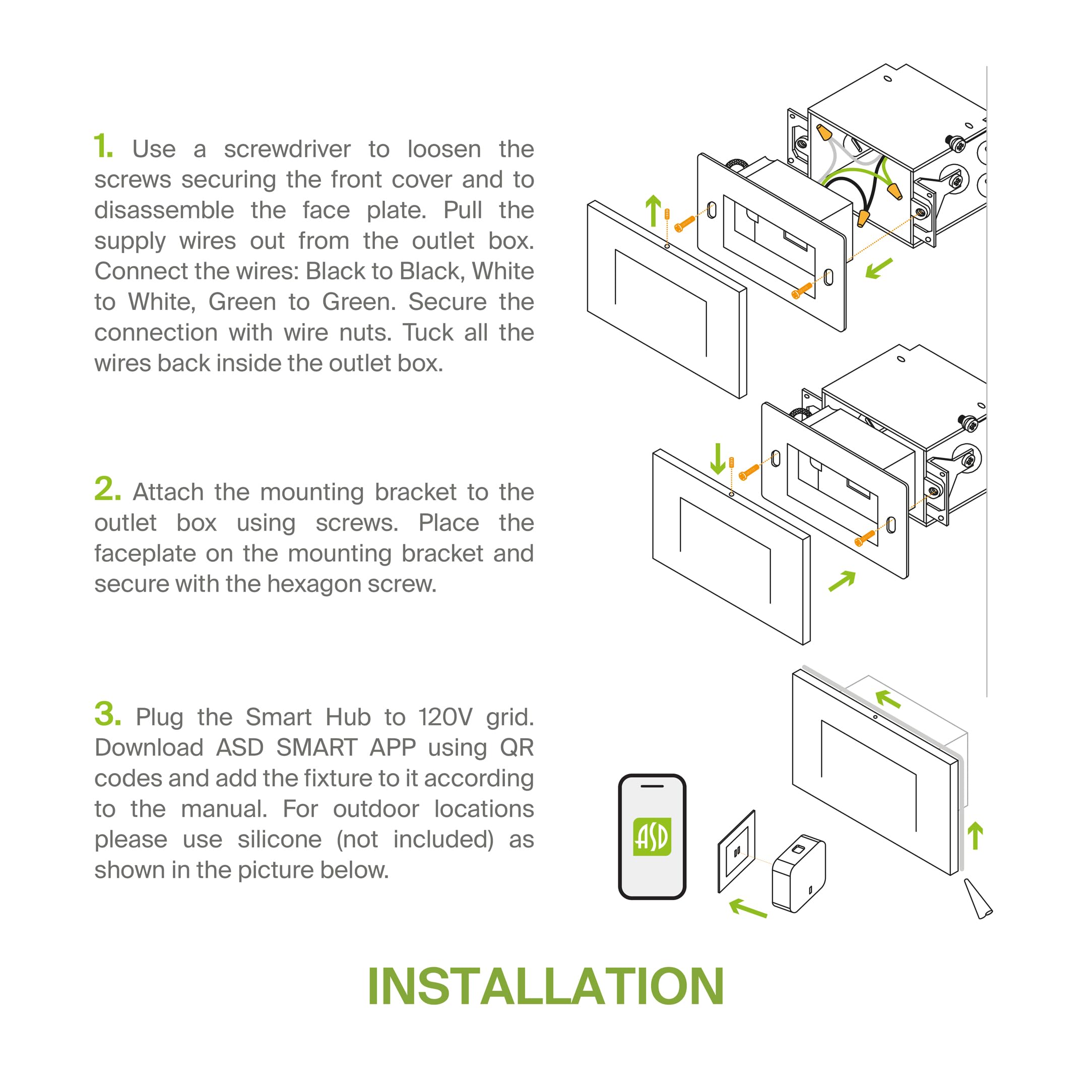 1. Use a screwdriver to loosen the screws securing the front cover and to disassemble the face plate. Pull the supply wires out from the outlet box. Connect the wires: Black to Black, White to White, Green to Green. Secure the connection with wire nuts. Tuck all the wires back inside the outlet box.

2. Attach the mounting bracket to the outlet box using screws. Place the faceplate on the mounting bracket and secure with the hexagon screw.

3. Plug the Smart Hub to 120V grid. Download ASD SMART APP using QR codes and add the fixture to it according to the manual. For outdoor locations please use silicone (not included) as shown in the picture below.

ASD

INSTALLATION