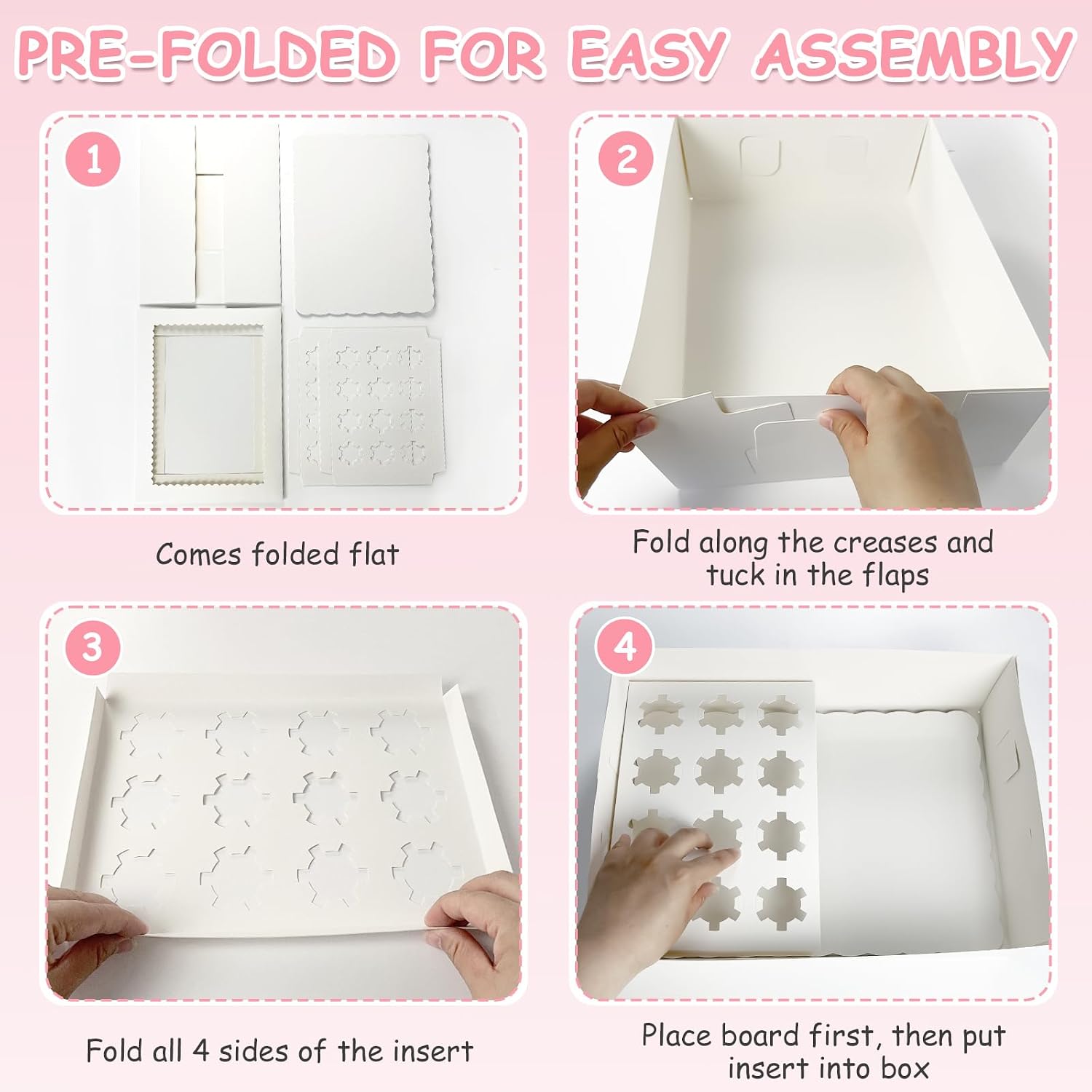 PRE-FOLDED FOR EASY ASSEMBLY

1

Comes folded flat

2

Fold along the creases and tuck in the flaps

3

Fold all 4 sides of the insert

4

Place board first, then put insert into box