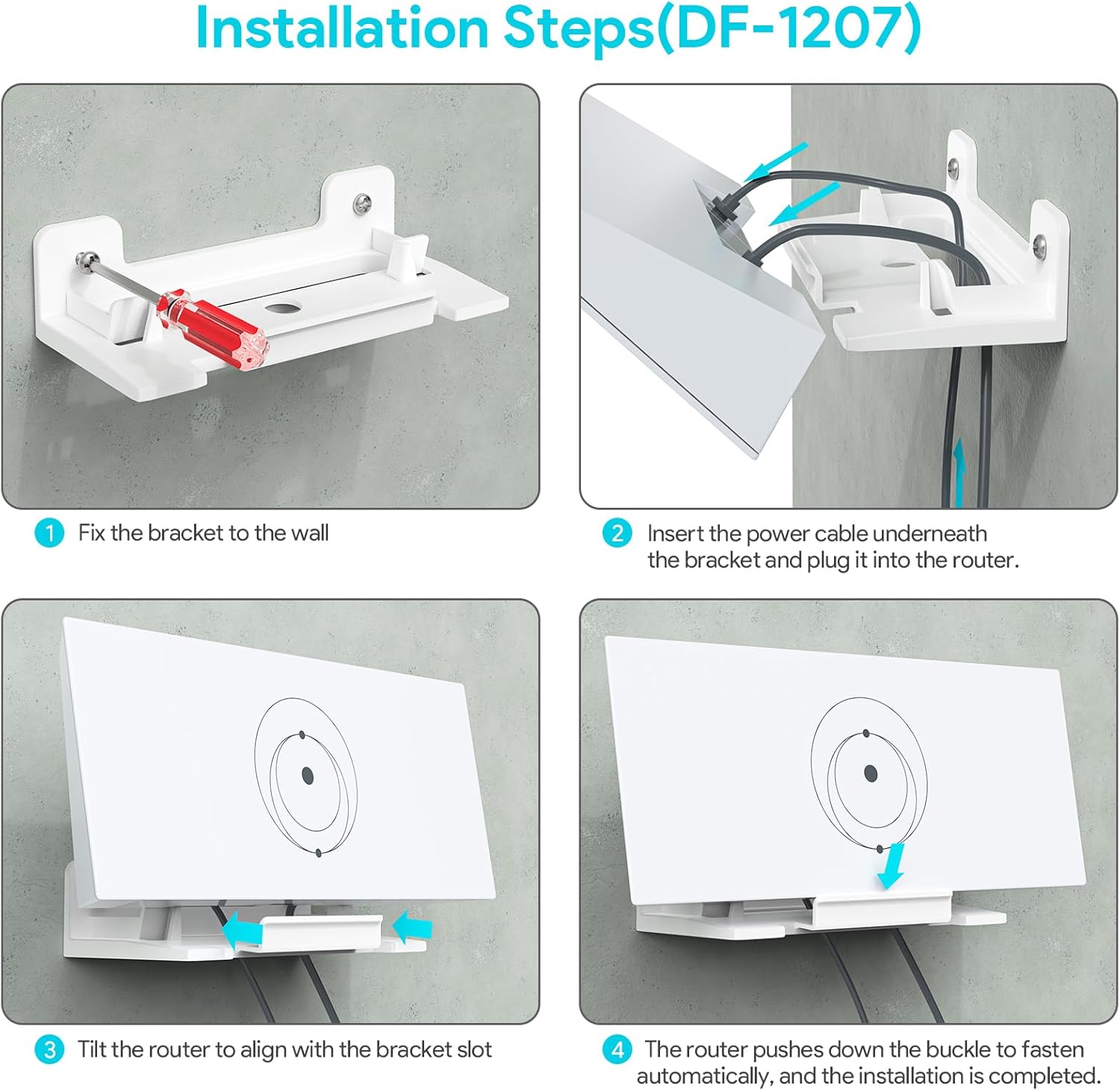 Installation Steps(DF-1207)

1 Fix the bracket to the wall

2 Insert the power cable underneath the bracket and plug it into the router.

3 Tilt the router to align with the bracket slot

4 The router pushes down the buckle to fasten automatically, and the installation is completed.