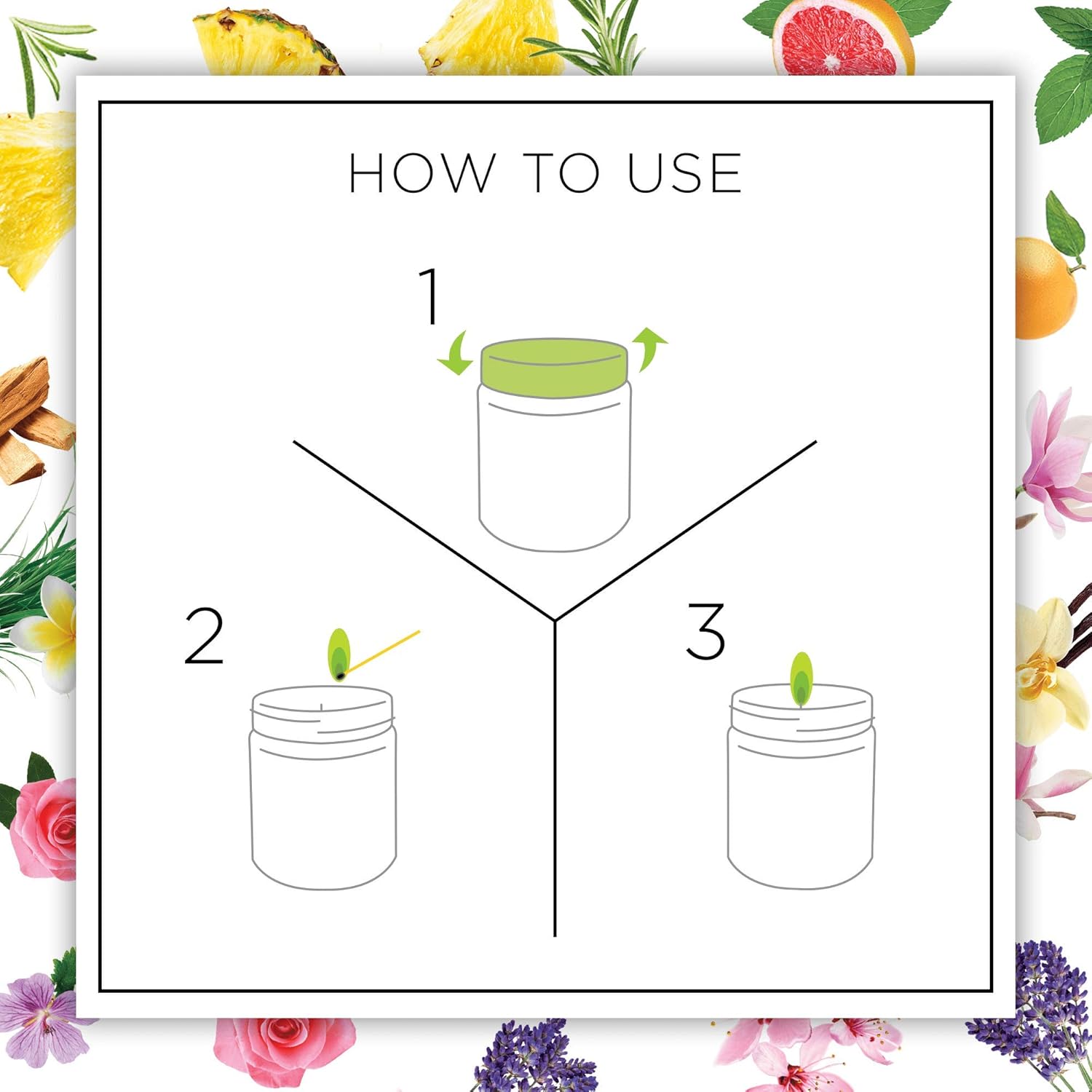 HOW TO USE

1

2

3