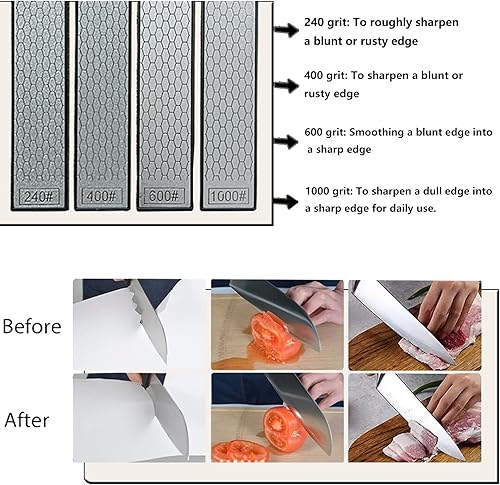 240#

400#

600#

1000#

240 grit: To roughly sharpen a blunt or rusty edge

400 grit: To sharpen a blunt or rusty edge

600 grit: Smoothing a blunt edge into a sharp edge

1000 grit: To sharpen a dull edge into a sharp edge for daily use.

Before

After