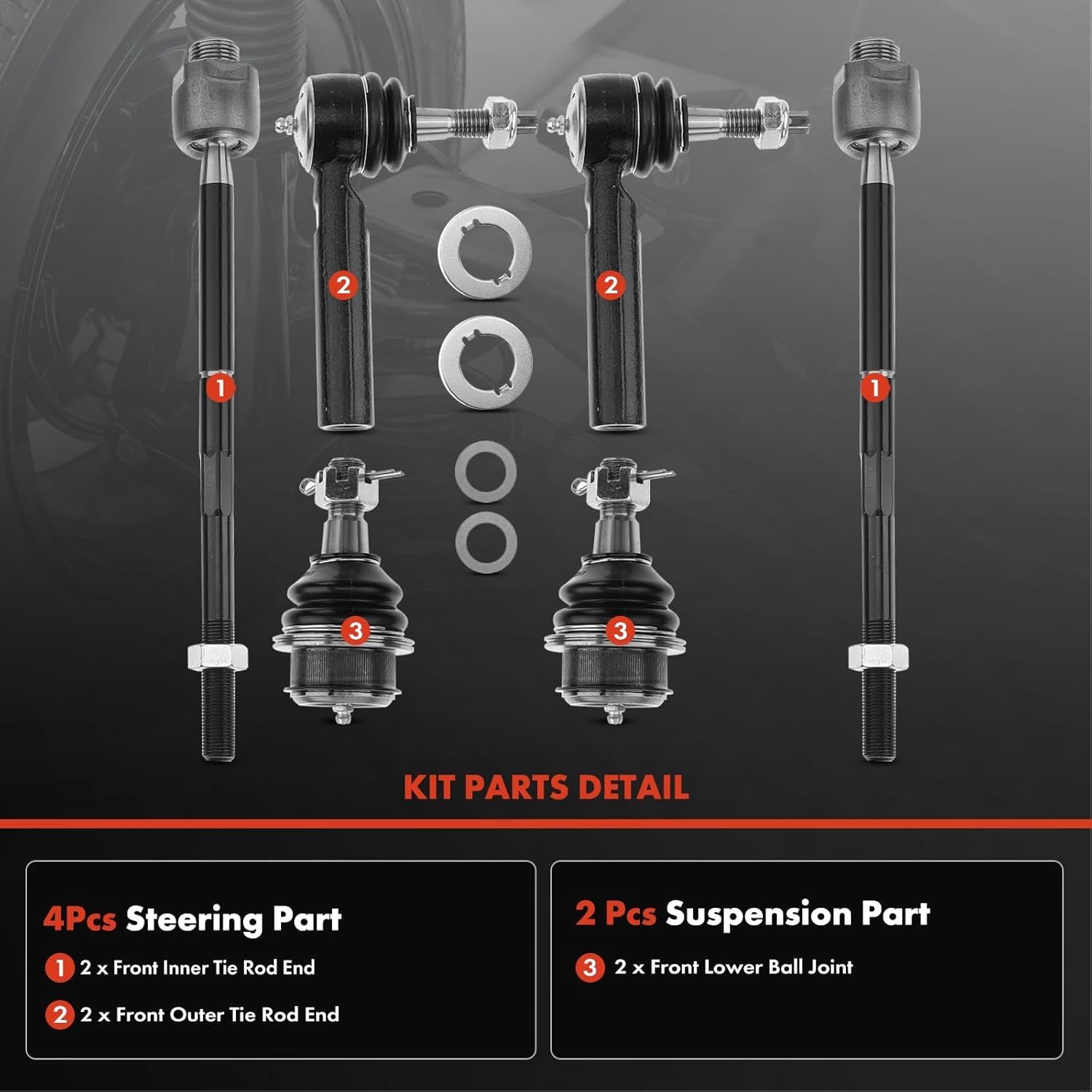 2
2
1
1
3
3

KIT PARTS DETAIL

4Pcs Steering Part
1 2 x Front Inner Tie Rod End
2 2 x Front Outer Tie Rod End

2 Pcs Suspension Part
3 2 x Front Lower Ball Joint