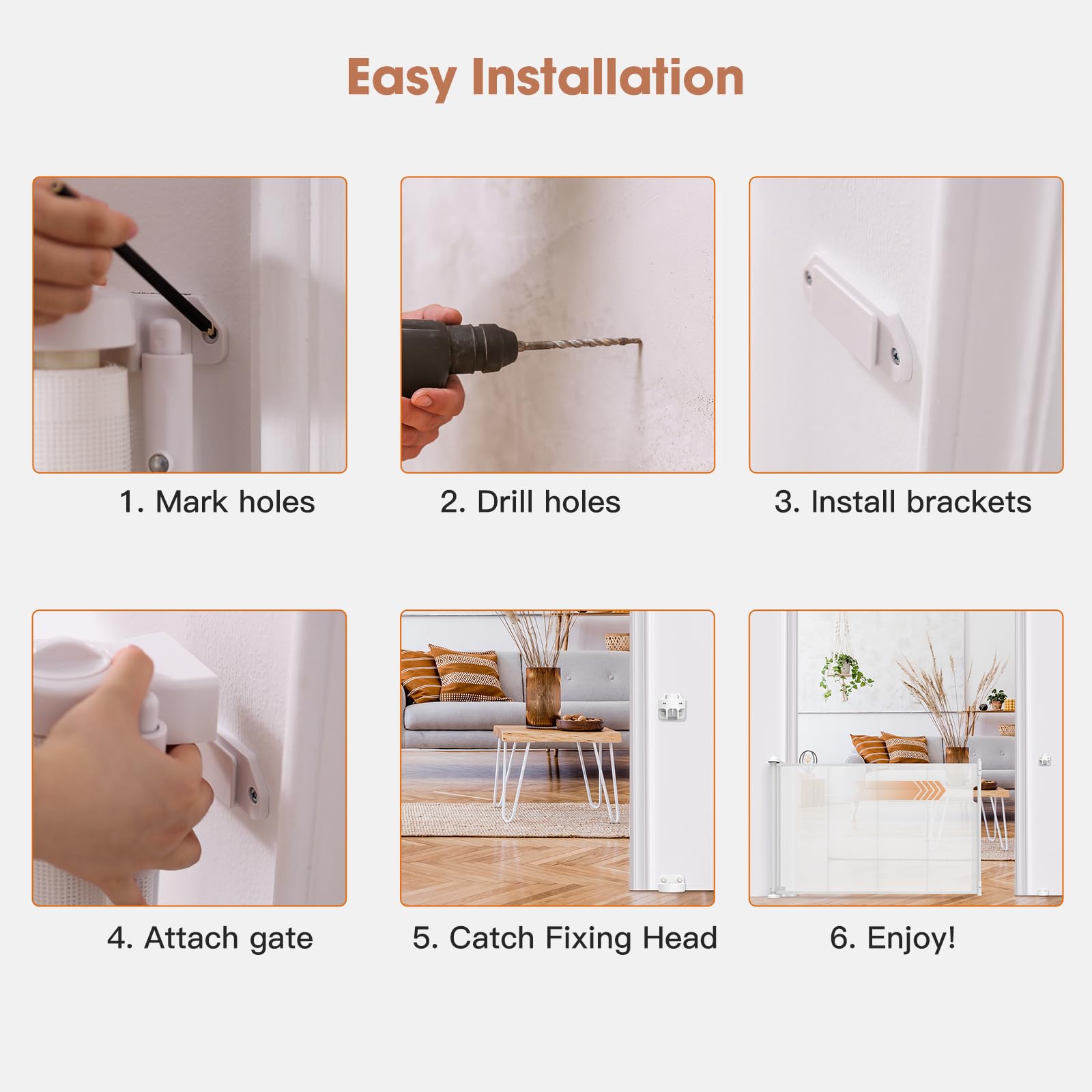 Easy Installation

1. Mark holes

2. Drill holes

3. Install brackets

4. Attach gate

5. Catch Fixing Head

6. Enjoy!