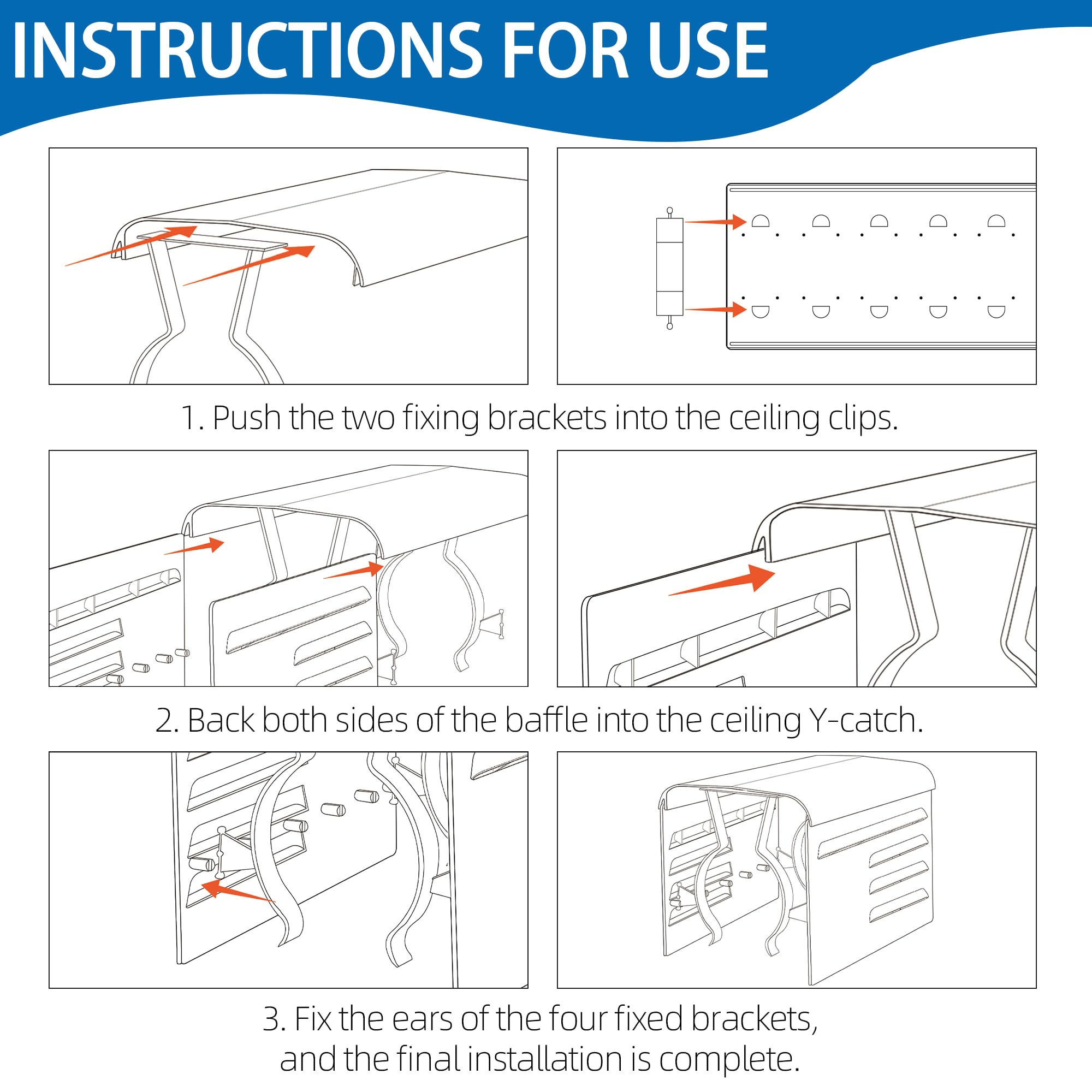 INSTRUCTIONS FOR USE

1. Push the two fixing brackets into the ceiling clips.

2. Back both sides of the baffle into the ceiling Y-catch.

3. Fix the ears of the four fixed brackets, and the final installation is complete.