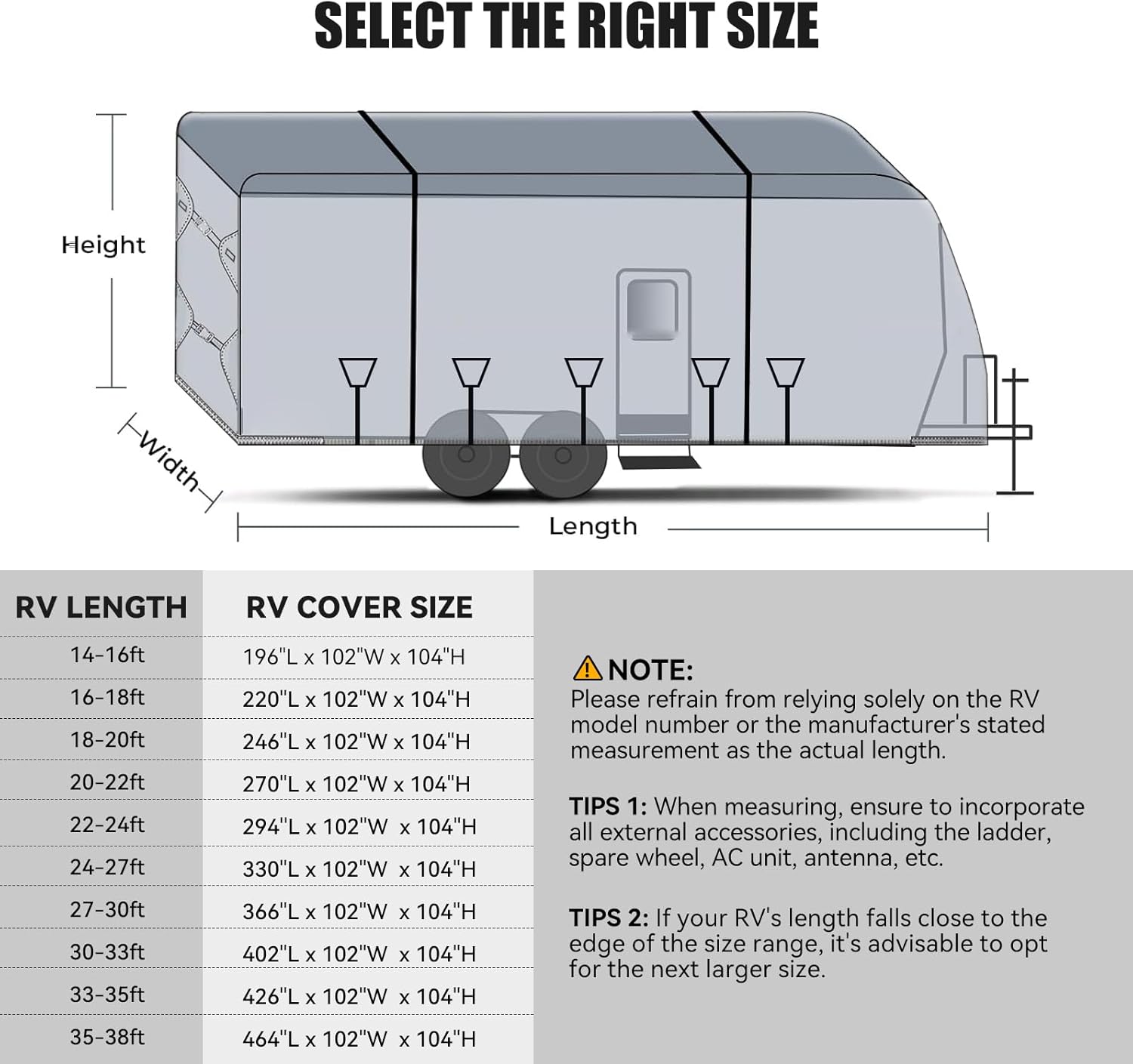 SELECT THE RIGHT SIZE

Height

Width

Length

| RV LENGTH | RV COVER SIZE |
|---|---|
| 14-16ft | 196"L x 102"W x 104"H |
| 16-18ft | 220"L x 102"W x 104"H |
| 18-20ft | 246"L x 102"W x 104"H |
| 20-22ft | 270"L x 102"W x 104"H |
| 22-24ft | 294"L x 102"W x 104"H |
| 24-27ft | 330"L x 102"W x 104"H |
| 27-30ft | 366"L x 102"W x 104"H |
| 30-33ft | 402"L x 102"W x 104"H |
| 33-35ft | 426"L x 102"W x 104"H |
| 35-38ft | 464"L x 102"W x 104"H |

NOTE:
Please refrain from relying solely on the RV model number or the manufacturer's stated measurement as the actual length.

TIPS 1: When measuring, ensure to incorporate all external accessories, including the ladder, spare wheel, AC unit, antenna, etc.

TIPS 2: If your RV's length falls close to the edge of the size range, it's advisable to opt for the next larger size.