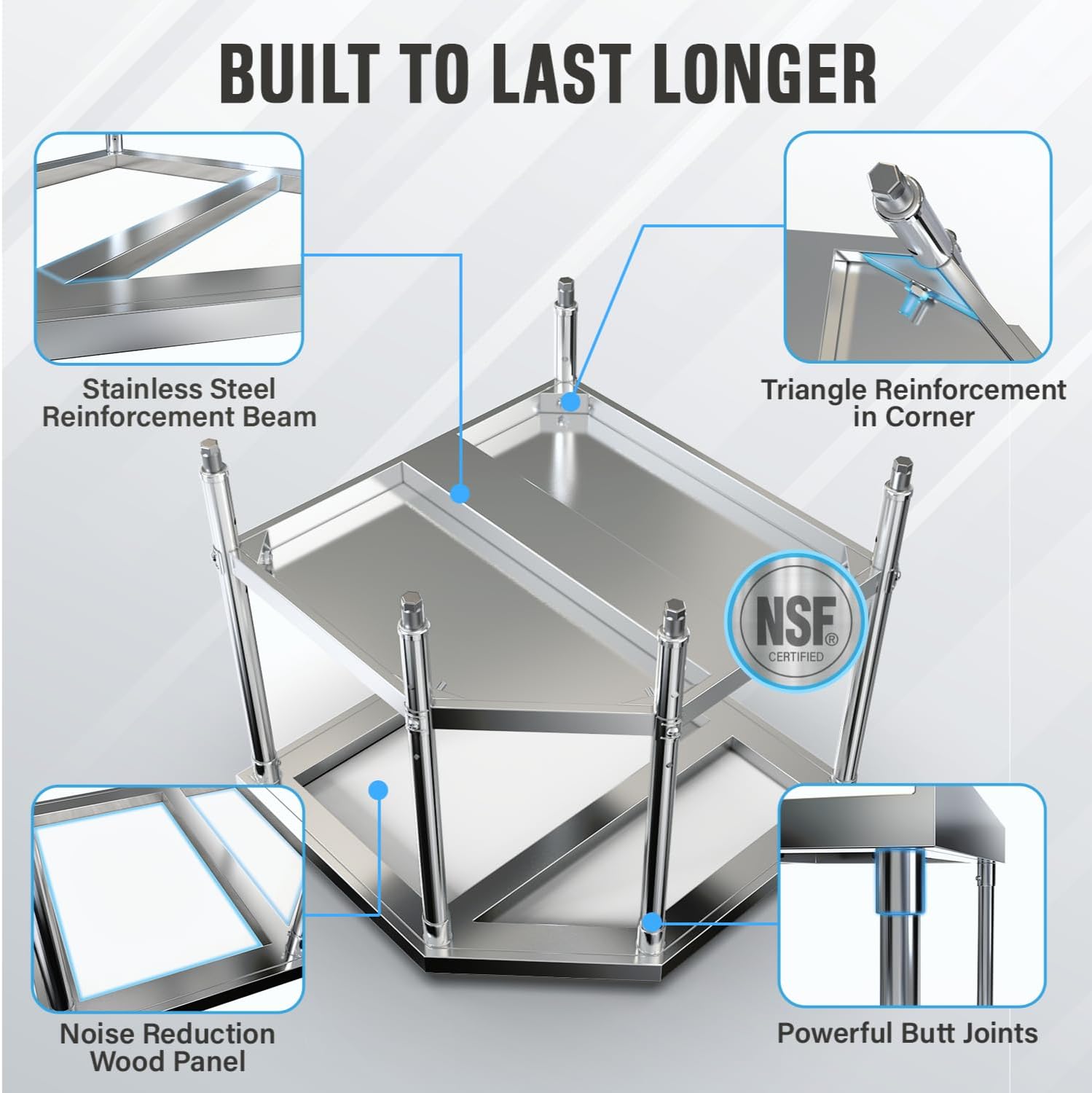 BUILT TO LAST LONGER

Stainless Steel Reinforcement Beam

Triangle Reinforcement in Corner

NSF® CERTIFIED

Noise Reduction Wood Panel

Powerful Butt Joints