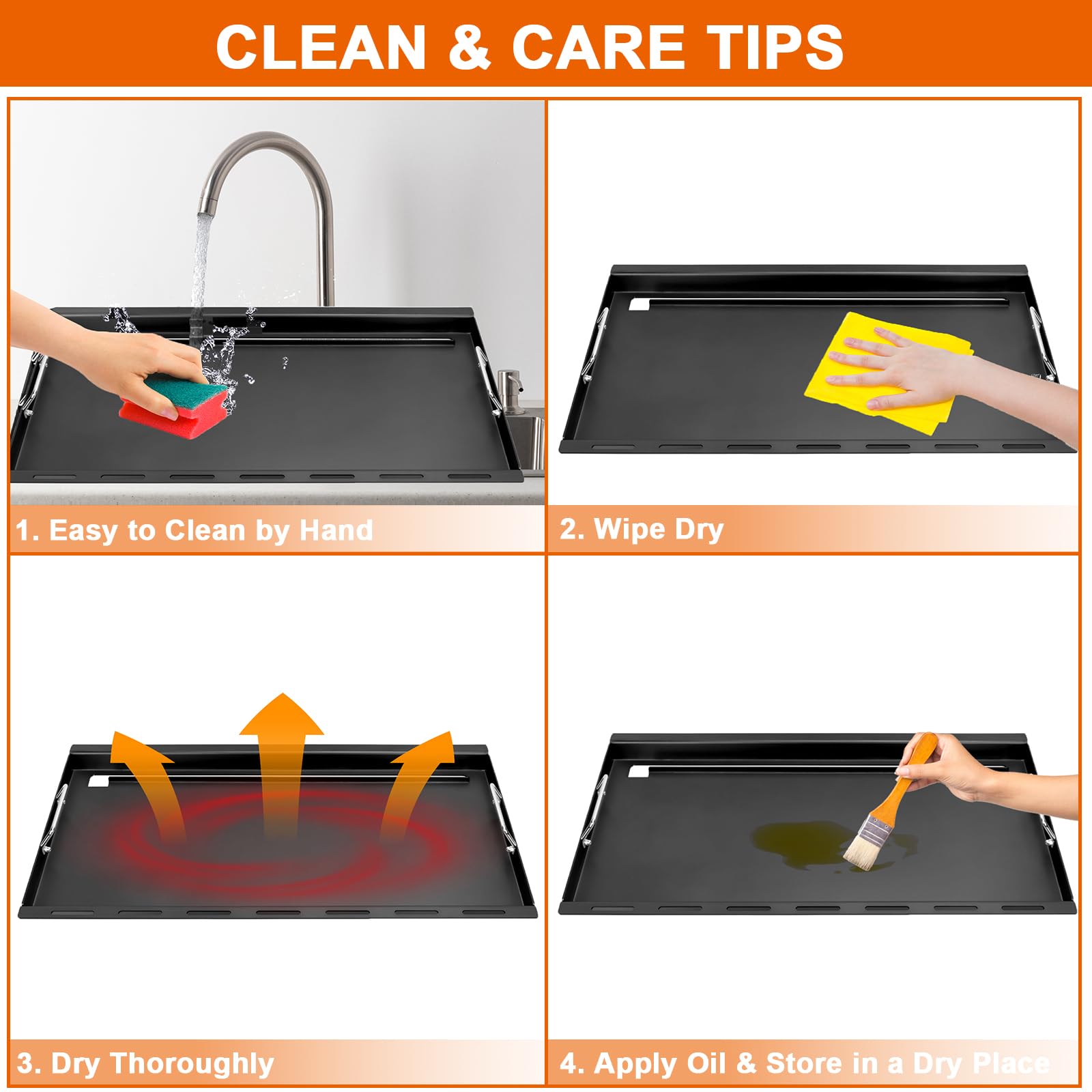 CLEAN & CARE TIPS

1. Easy to Clean by Hand

2. Wipe Dry

3. Dry Thoroughly

4. Apply Oil & Store in a Dry Place