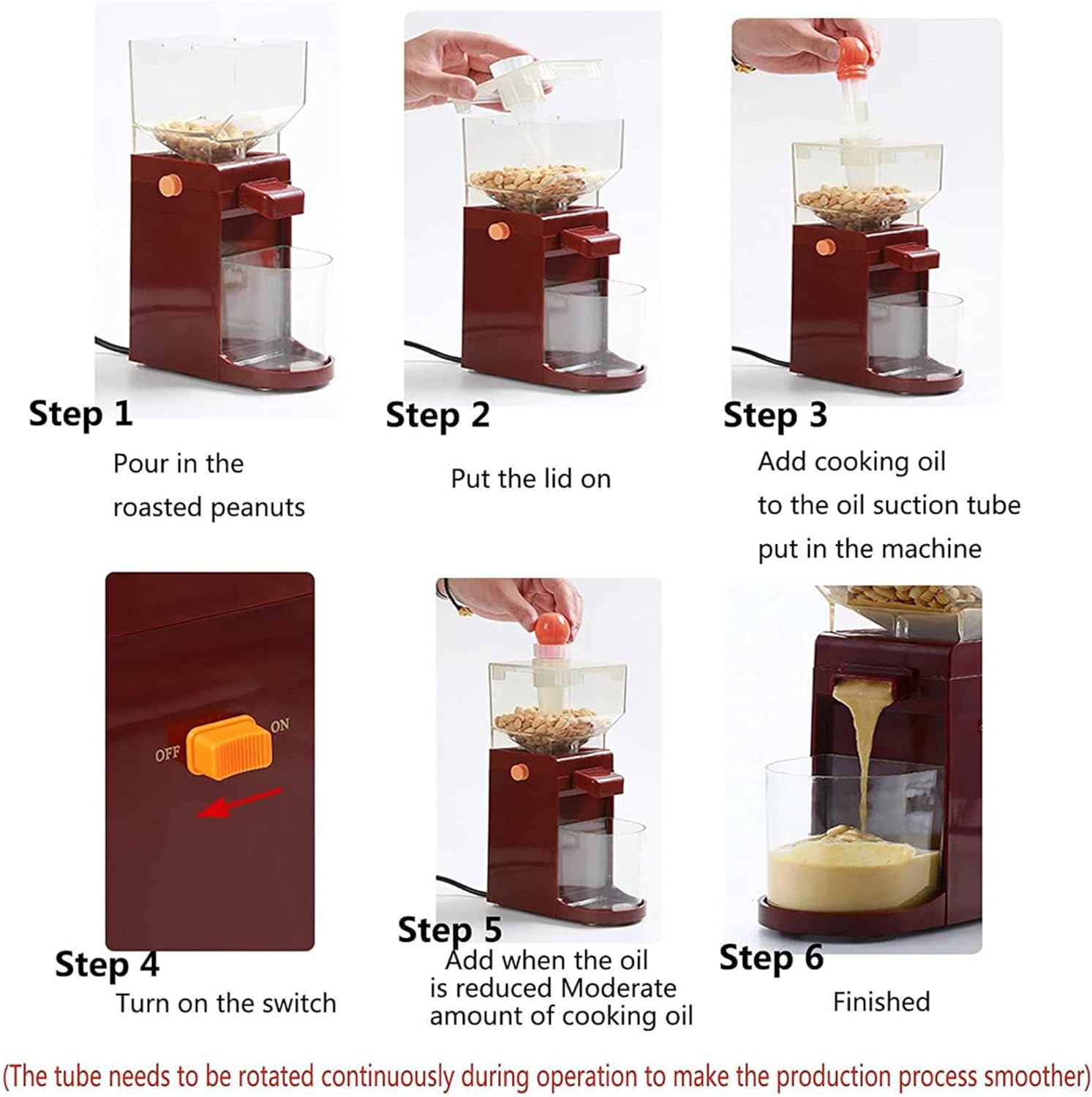 Step 1
Pour in the roasted peanuts

Step 2
Put the lid on

Step 3
Add cooking oil to the oil suction tube put in the machine

OFF ON

Step 4
Turn on the switch

Step 5
Add when the oil is reduced Moderate amount of cooking oil

Step 6
Finished

(The tube needs to be rotated continuously during operation to make the production process smoother)