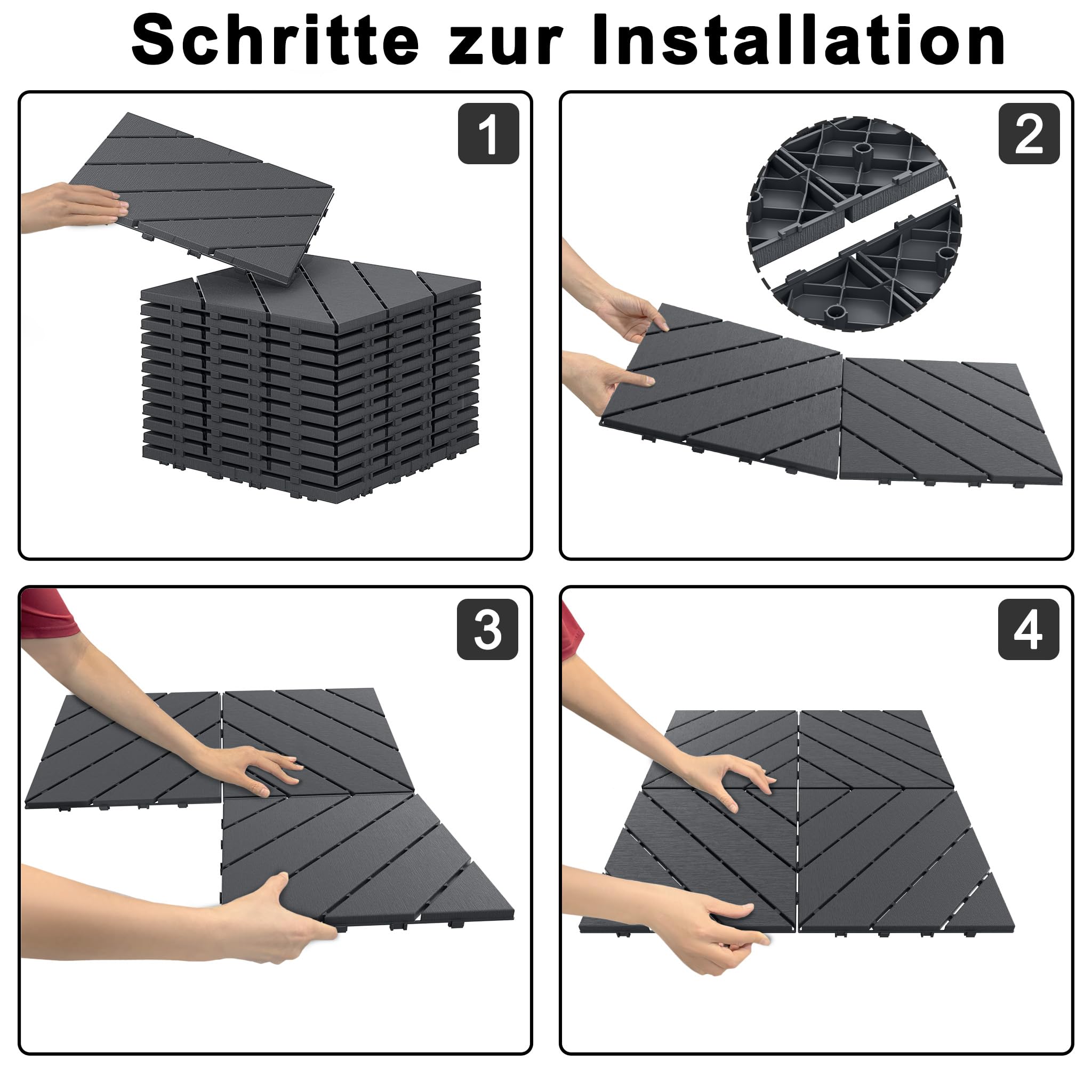 Schritte zur Installation

1

2

3

4