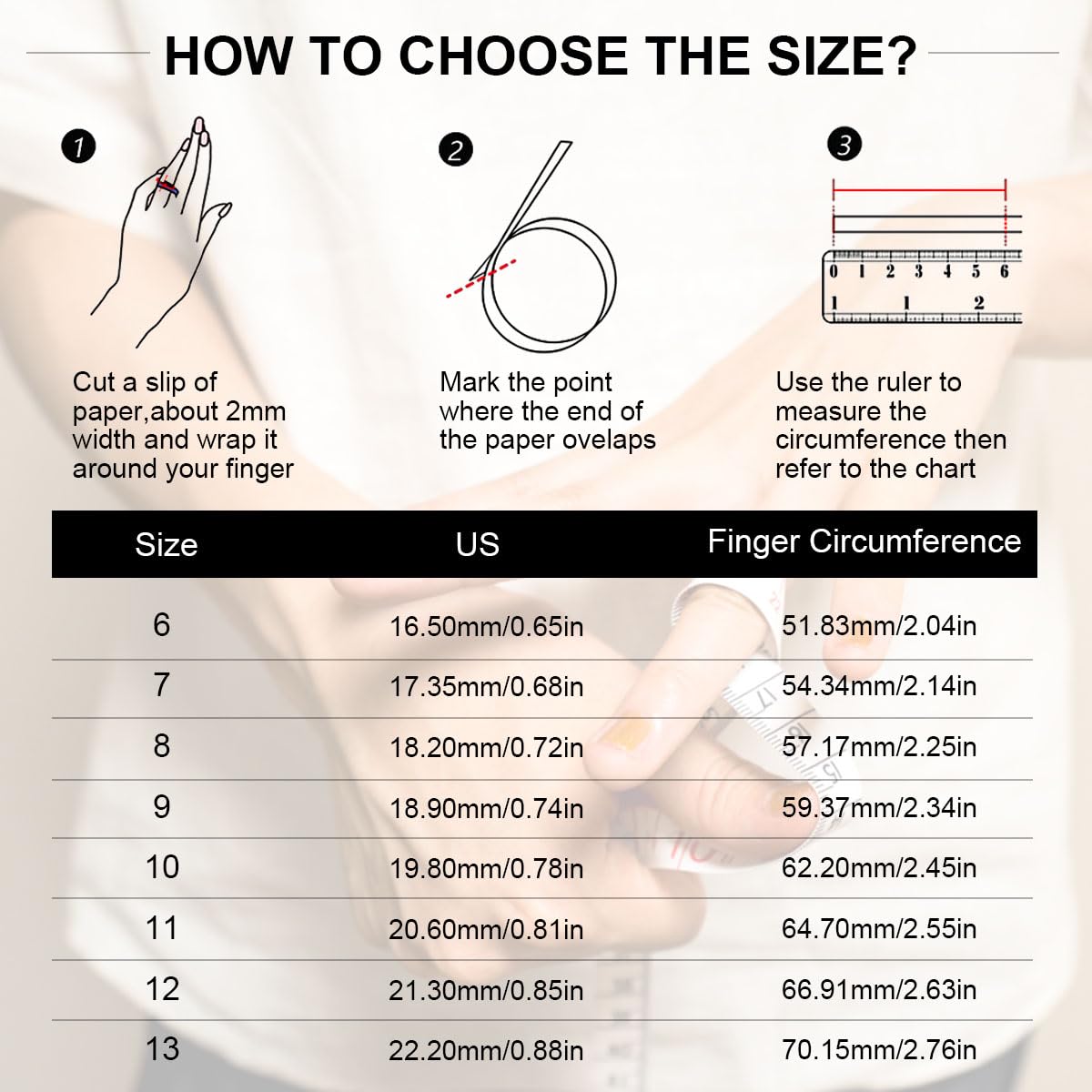 HOW TO CHOOSE THE SIZE?

1

Cut a slip of paper,about 2mm width and wrap it around your finger

2

Mark the point where the end of the paper ovelaps

3

0 1 2 3 4 5 6
1 1 2

Use the ruler to measure the circumference then refer to the chart

| Size | US | Finger Circumference |
|---|---|---|
| 6 | 16.50mm/0.65in | 51.83mm/2.04in |
| 7 | 17.35mm/0.68in | 54.34mm/2.14in |
| 8 | 18.20mm/0.72in | 57.17mm/2.25in |
| 9 | 18.90mm/0.74in | 59.37mm/2.34in |
| 10 | 19.80mm/0.78in | 62.20mm/2.45in |
| 11 | 20.60mm/0.81in | 64.70mm/2.55in |
| 12 | 21.30mm/0.85in | 66.91mm/2.63in |
| 13 | 22.20mm/0.88in | 70.15mm/2.76in |