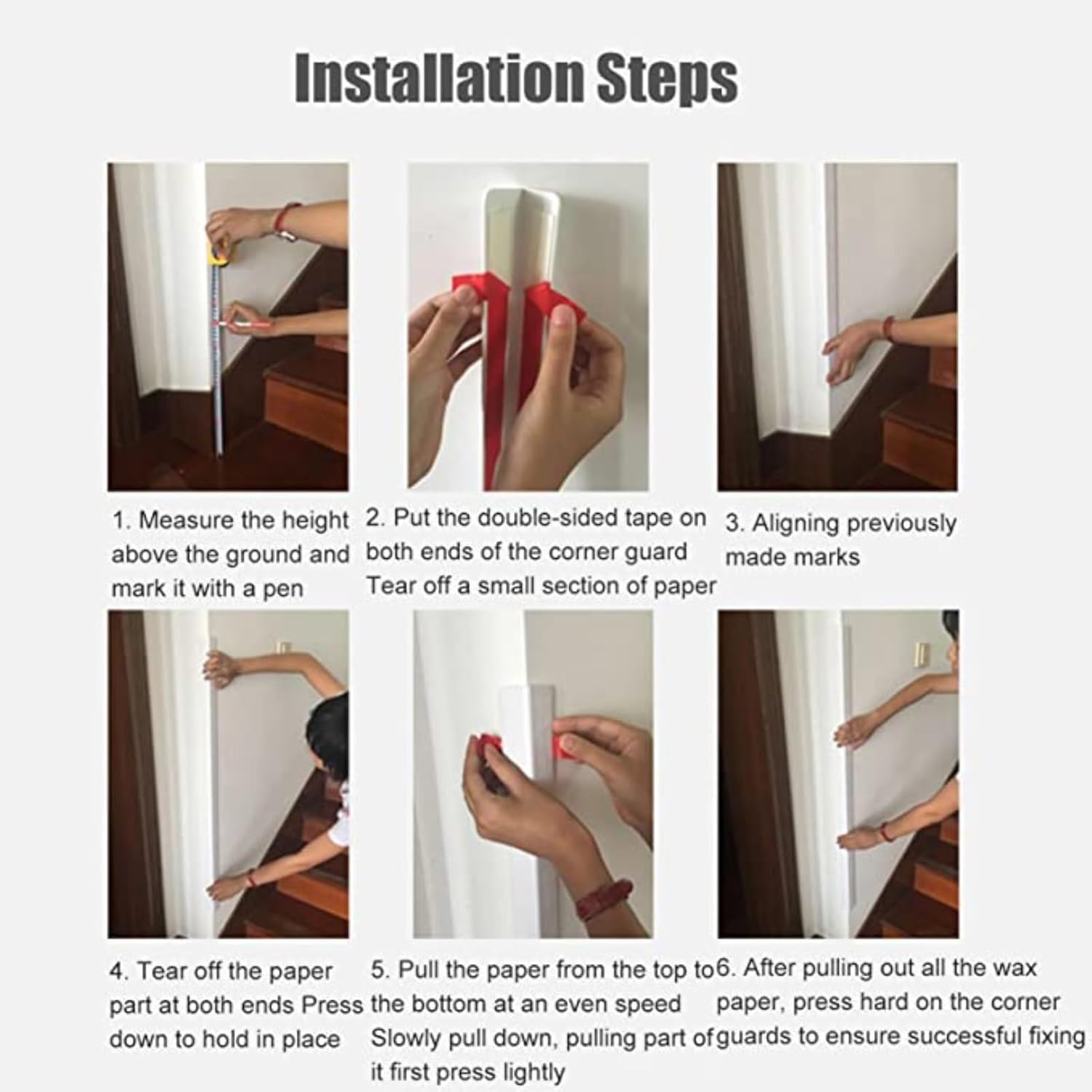 Installation Steps

1. Measure the height above the ground and mark it with a pen

2. Put the double-sided tape on both ends of the corner guard Tear off a small section of paper

3. Aligning previously made marks

4. Tear off the paper part at both ends Press down to hold in place

5. Pull the paper from the top to the bottom at an even speed Slowly pull down, pulling part of it first press lightly

6. After pulling out all the wax paper, press hard on the corner guards to ensure successful fixing