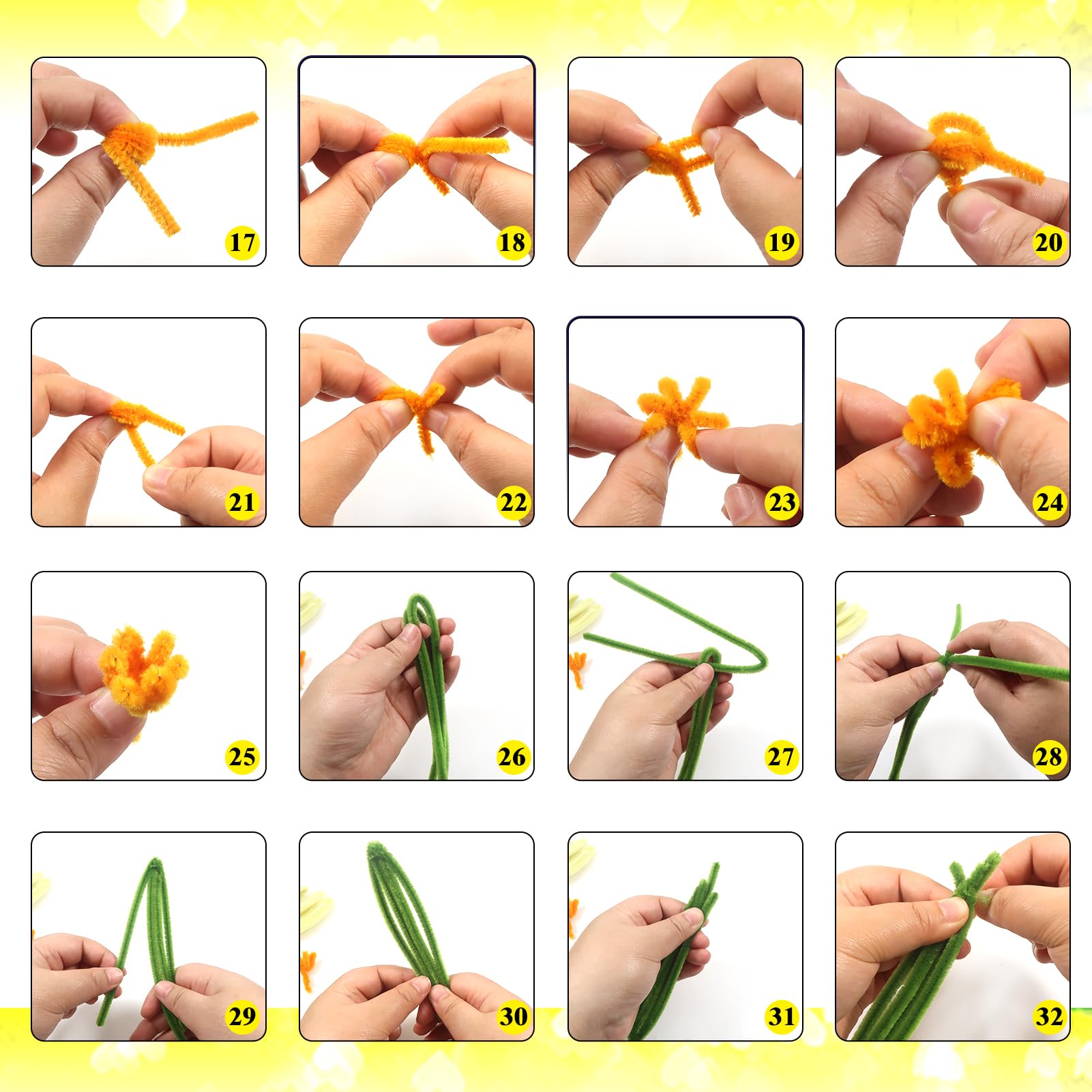 17

18

19

20

21

22

23

24

25

26

27

28

29

30

31

32