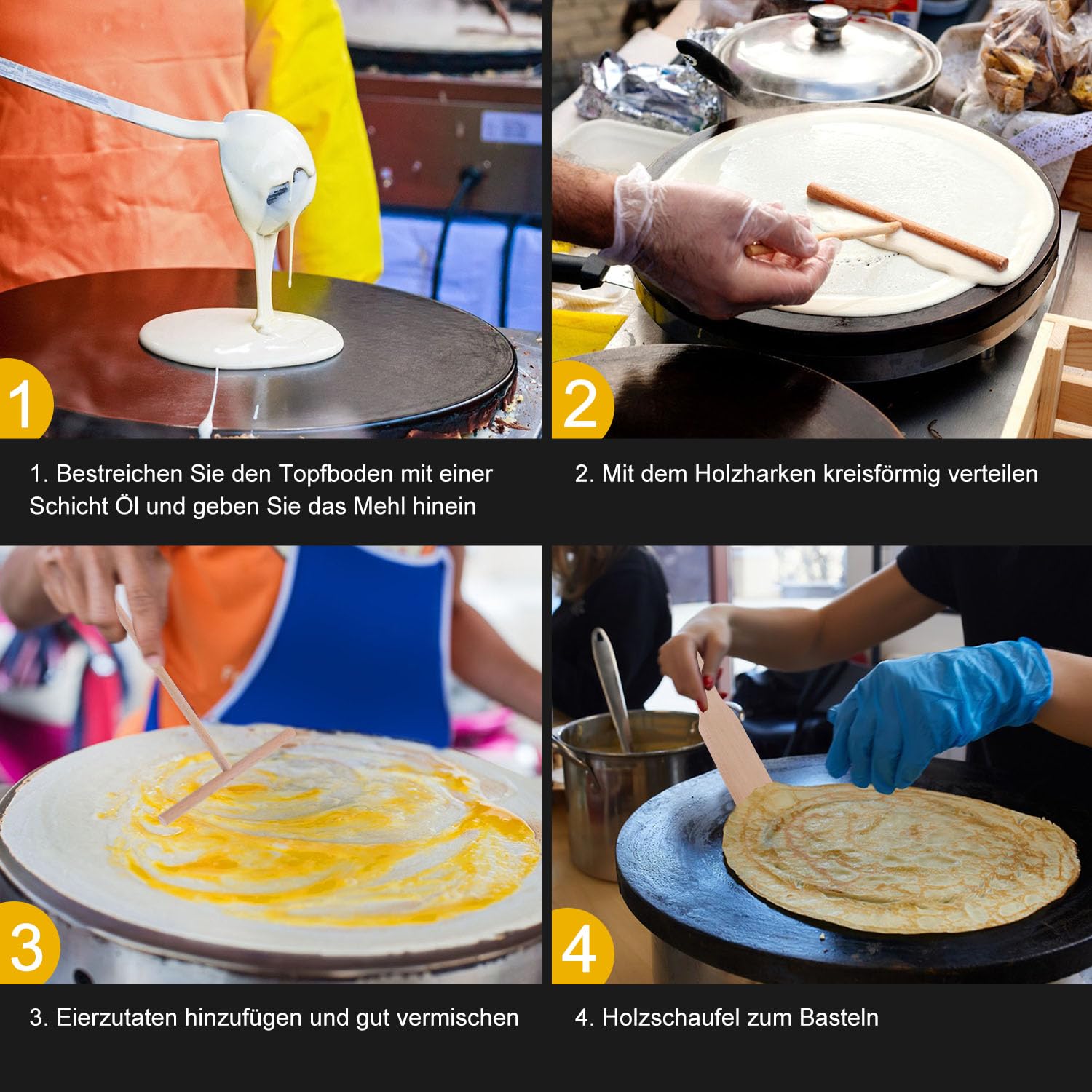 1

1. Bestreichen Sie den Topfboden mit einer Schicht Öl und geben Sie das Mehl hinein

2

2. Mit dem Holzharken kreisförmig verteilen

3

3. Eierzutaten hinzufügen und gut vermischen

4

4. Holzschaufel zum Basteln