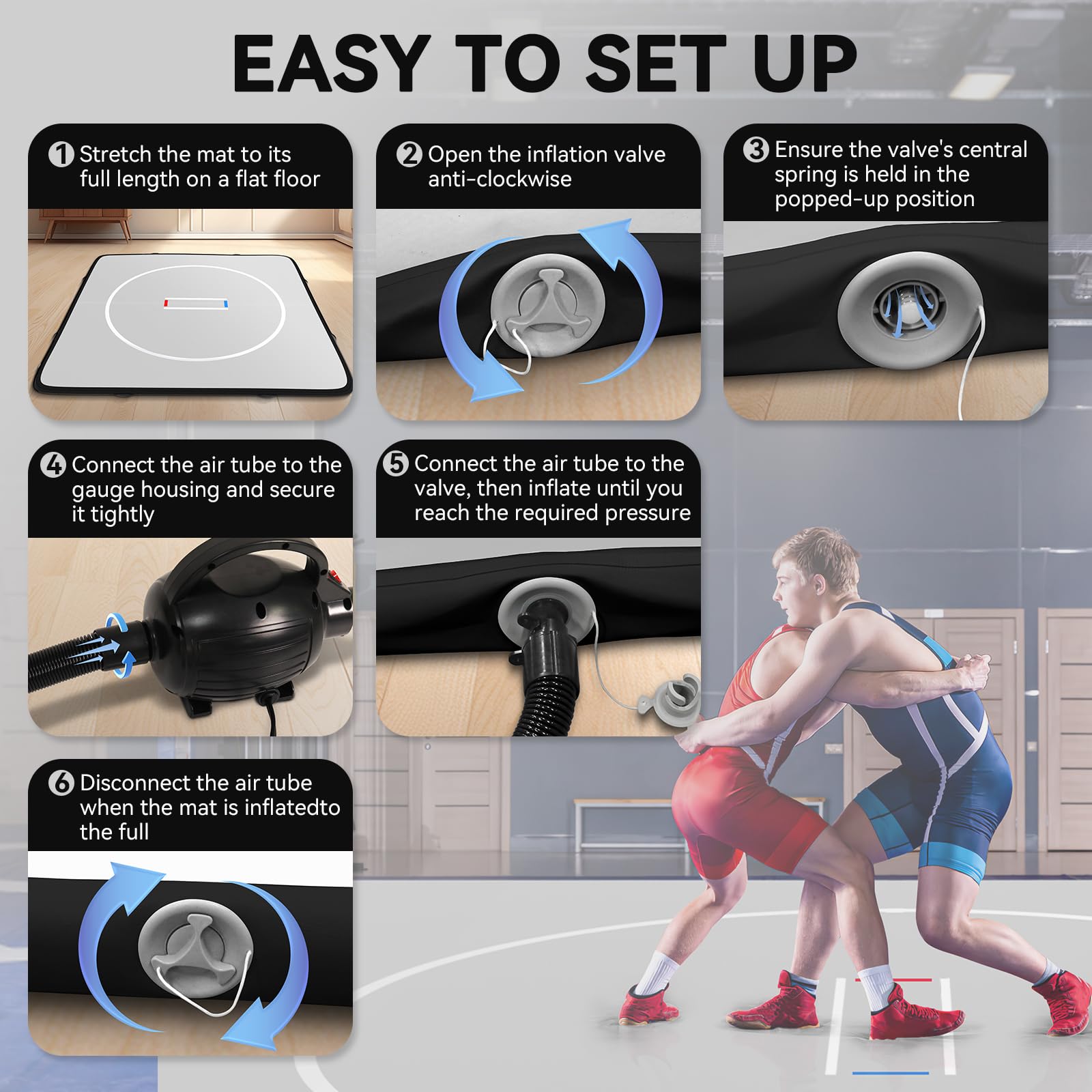 EASY TO SET UP

1 Stretch the mat to its full length on a flat floor

2 Open the inflation valve anti-clockwise

3 Ensure the valve's central spring is held in the popped-up position

4 Connect the air tube to the gauge housing and secure it tightly

5 Connect the air tube to the valve, then inflate until you reach the required pressure

6 Disconnect the air tube when the mat is inflatedto the full