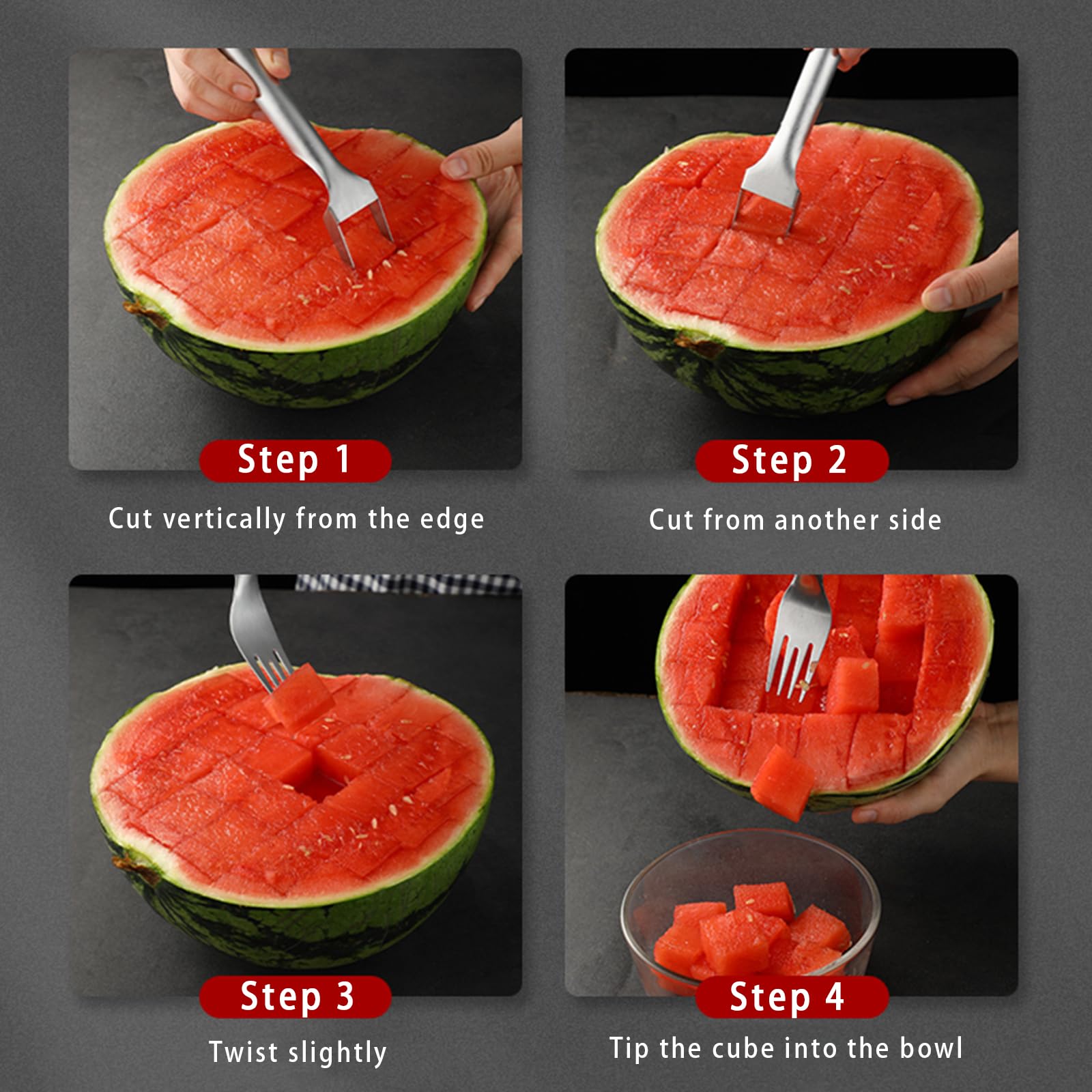 Step 1
Cut vertically from the edge

Step 2
Cut from another side

Step 3
Twist slightly

Step 4
Tip the cube into the bowl