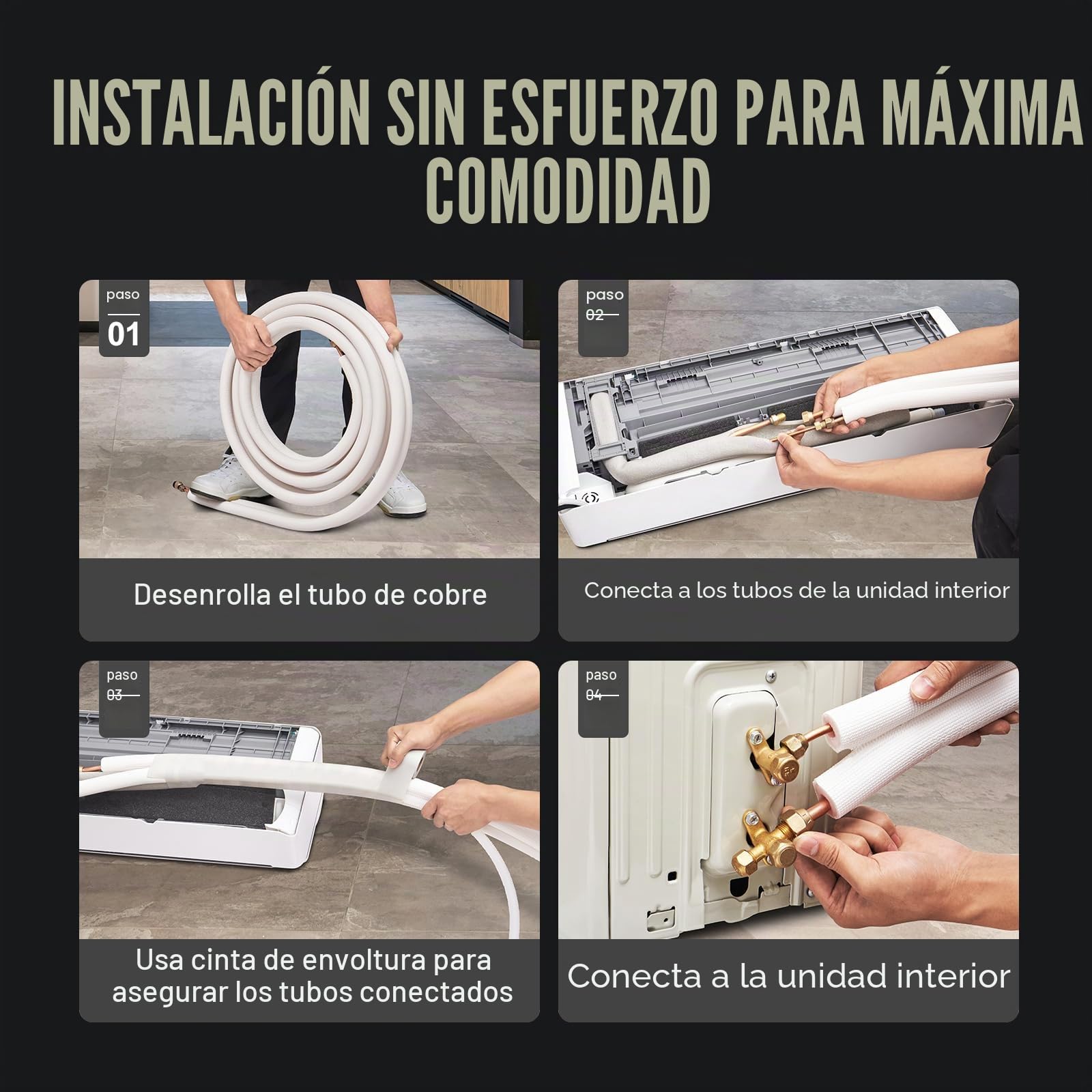 INSTALACIÓN SIN ESFUERZO PARA MÁXIMA COMODIDAD

paso
01

Desenrolla el tubo de cobre

paso
02

Conecta a los tubos de la unidad interior

paso
03

Usa cinta de envoltura para asegurar los tubos conectados

paso
04

Conecta a la unidad interior