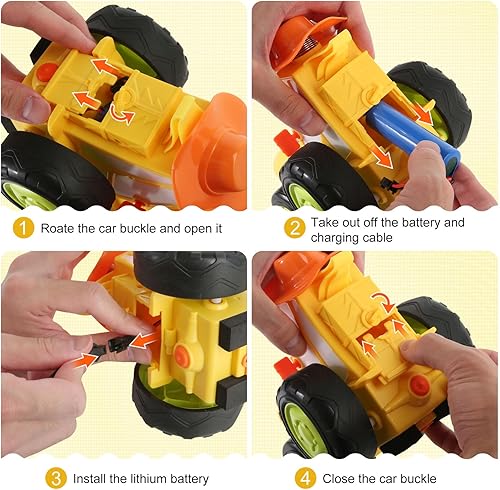 1 Roate the car buckle and open it

2 Take out off the battery and charging cable

3 Install the lithium battery

4 Close the car buckle