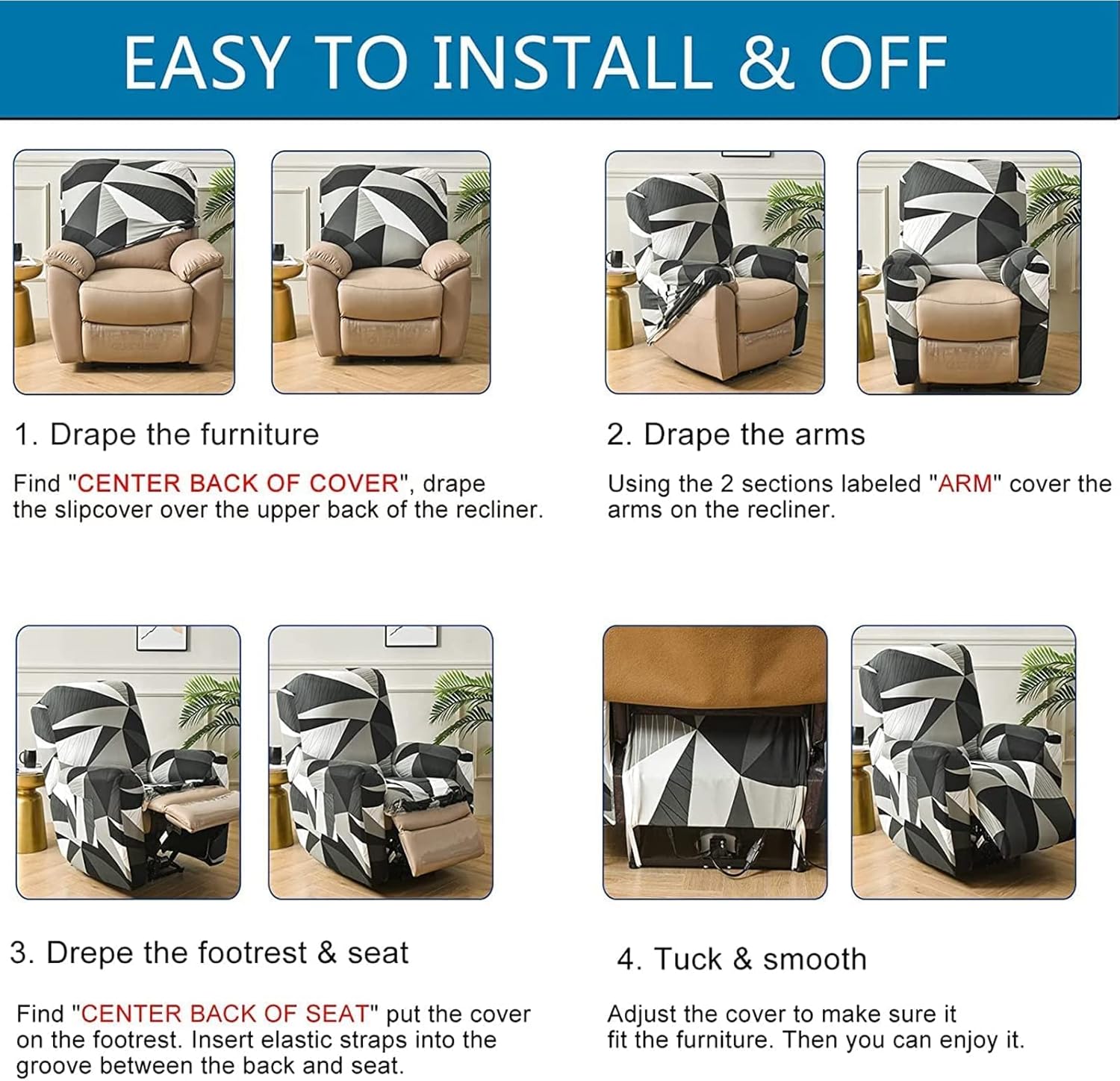 EASY TO INSTALL & OFF

1. Drape the furniture

Find "CENTER BACK OF COVER", drape the slipcover over the upper back of the recliner.

2. Drape the arms

Using the 2 sections labeled "ARM" cover the arms on the recliner.

3. Drepe the footrest & seat

Find "CENTER BACK OF SEAT" put the cover on the footrest. Insert elastic straps into the groove between the back and seat.

4. Tuck & smooth

Adjust the cover to make sure it fit the furniture. Then you can enjoy it.