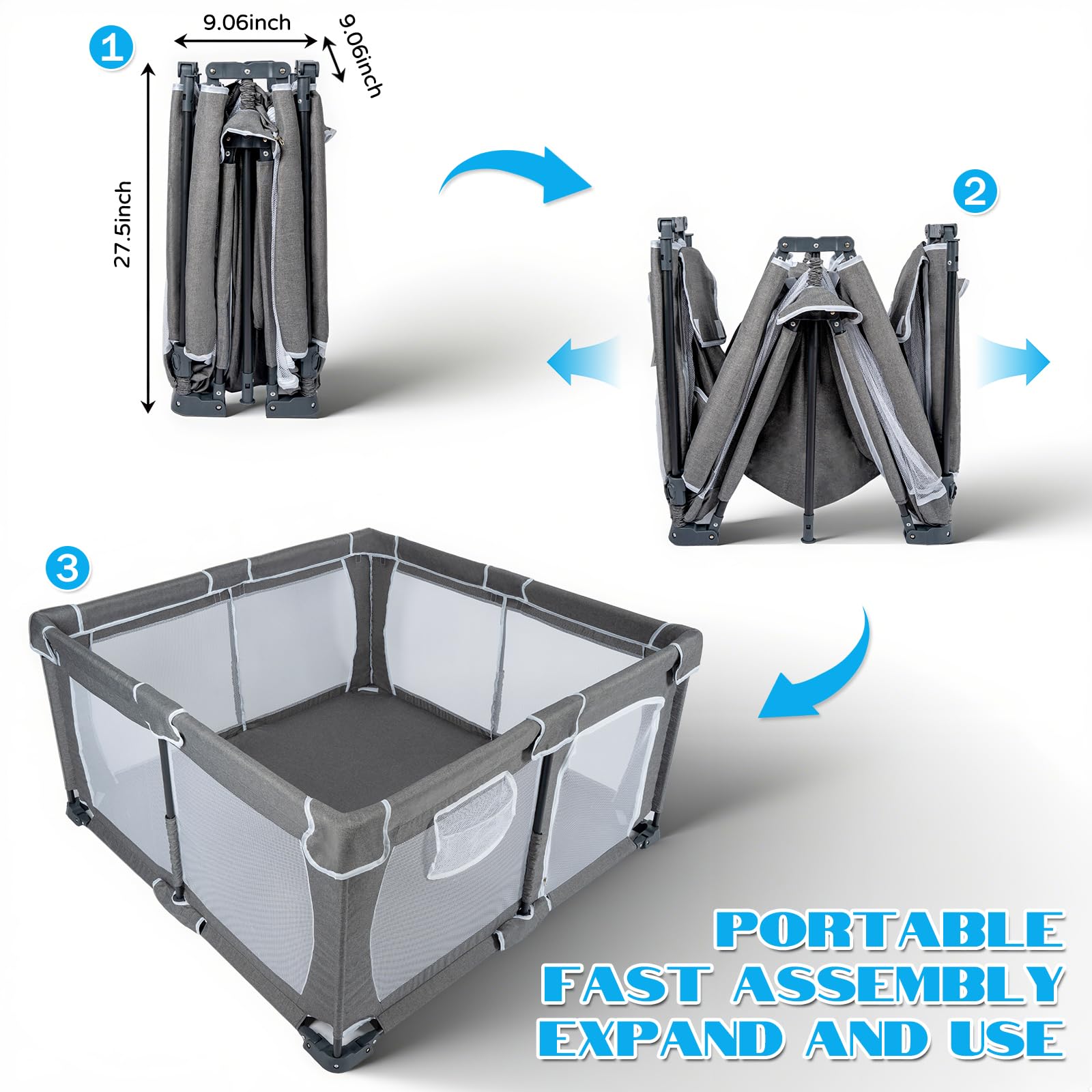 1

9.06inch

9.06inch

27.5inch

2

3

PORTABLE
FAST ASSEMBLY
EXPAND AND USE