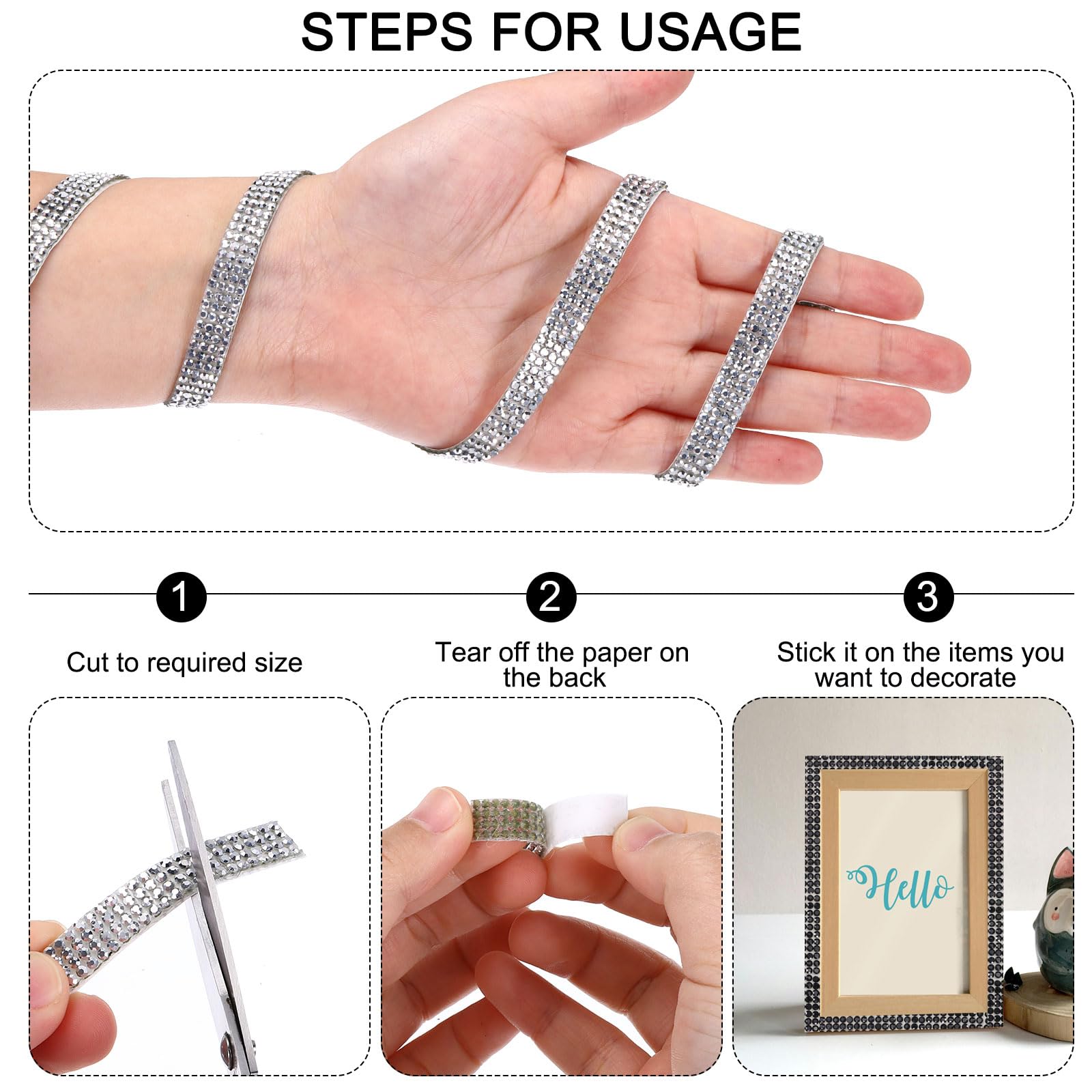 STEPS FOR USAGE

1

Cut to required size

2

Tear off the paper on the back

3

Stick it on the items you want to decorate

Hello