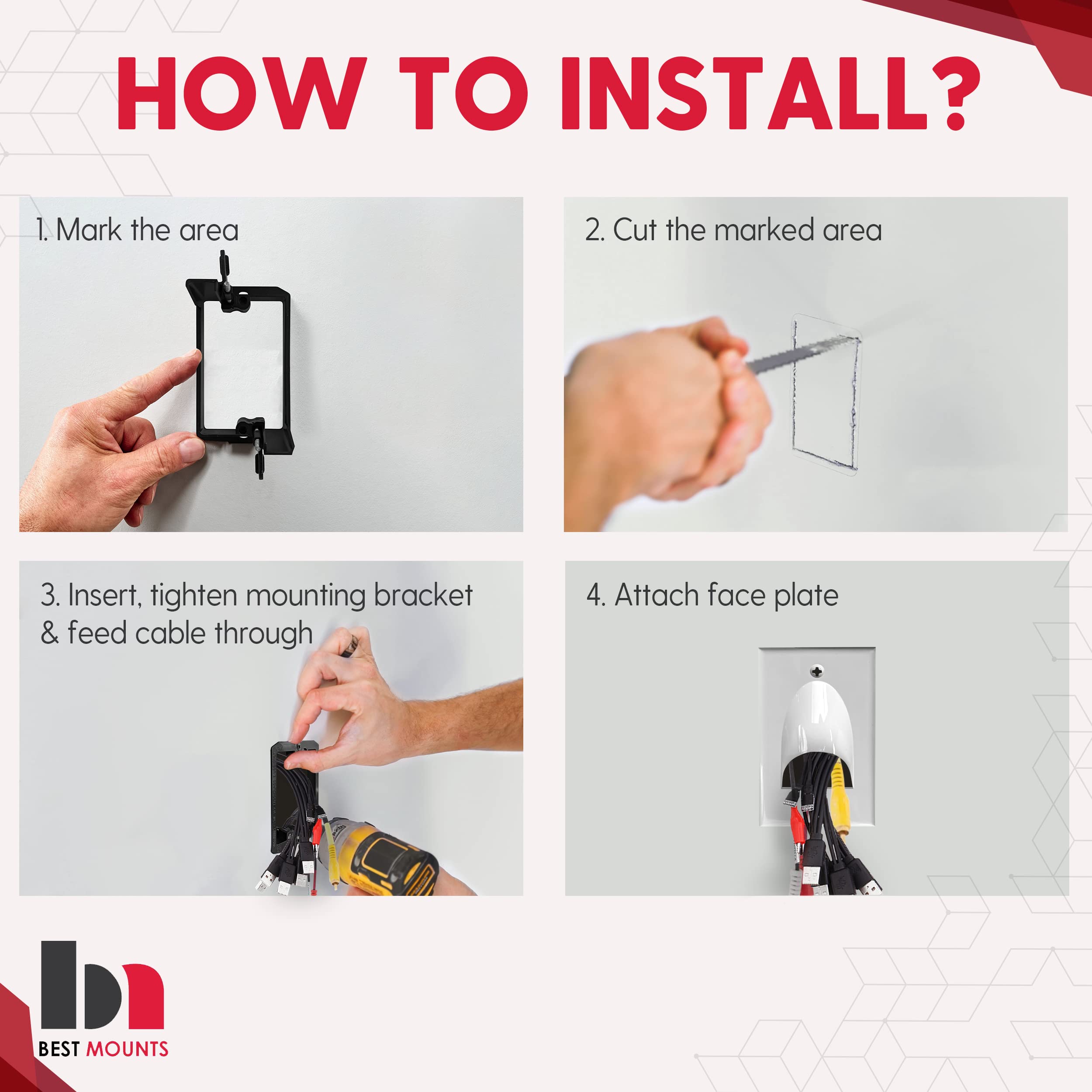 HOW TO INSTALL?

1. Mark the area

2. Cut the marked area

3. Insert, tighten mounting bracket & feed cable through

4. Attach face plate

BEST MOUNTS