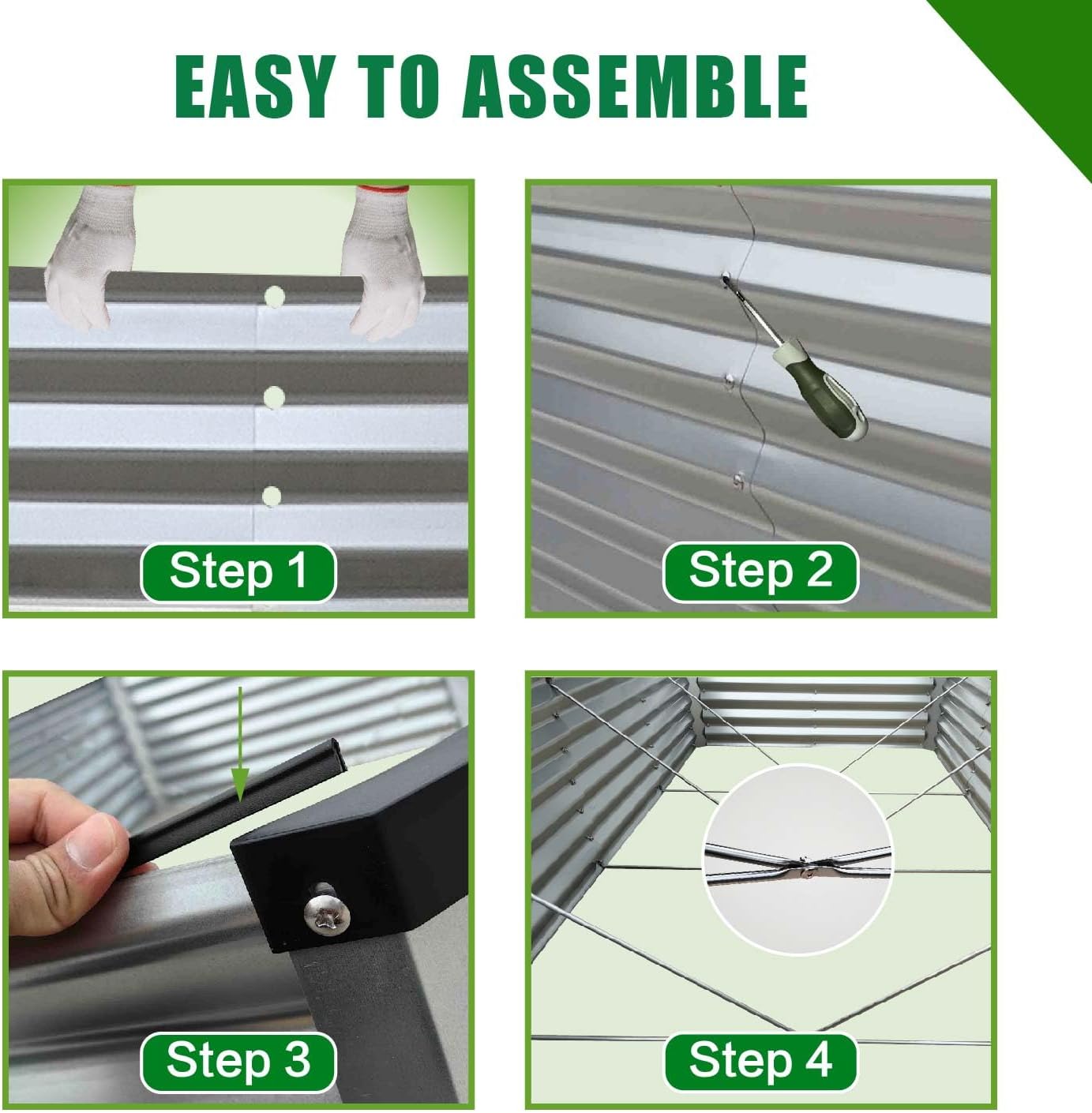 EASY TO ASSEMBLE

Step 1

Step 2

Step 3

Step 4