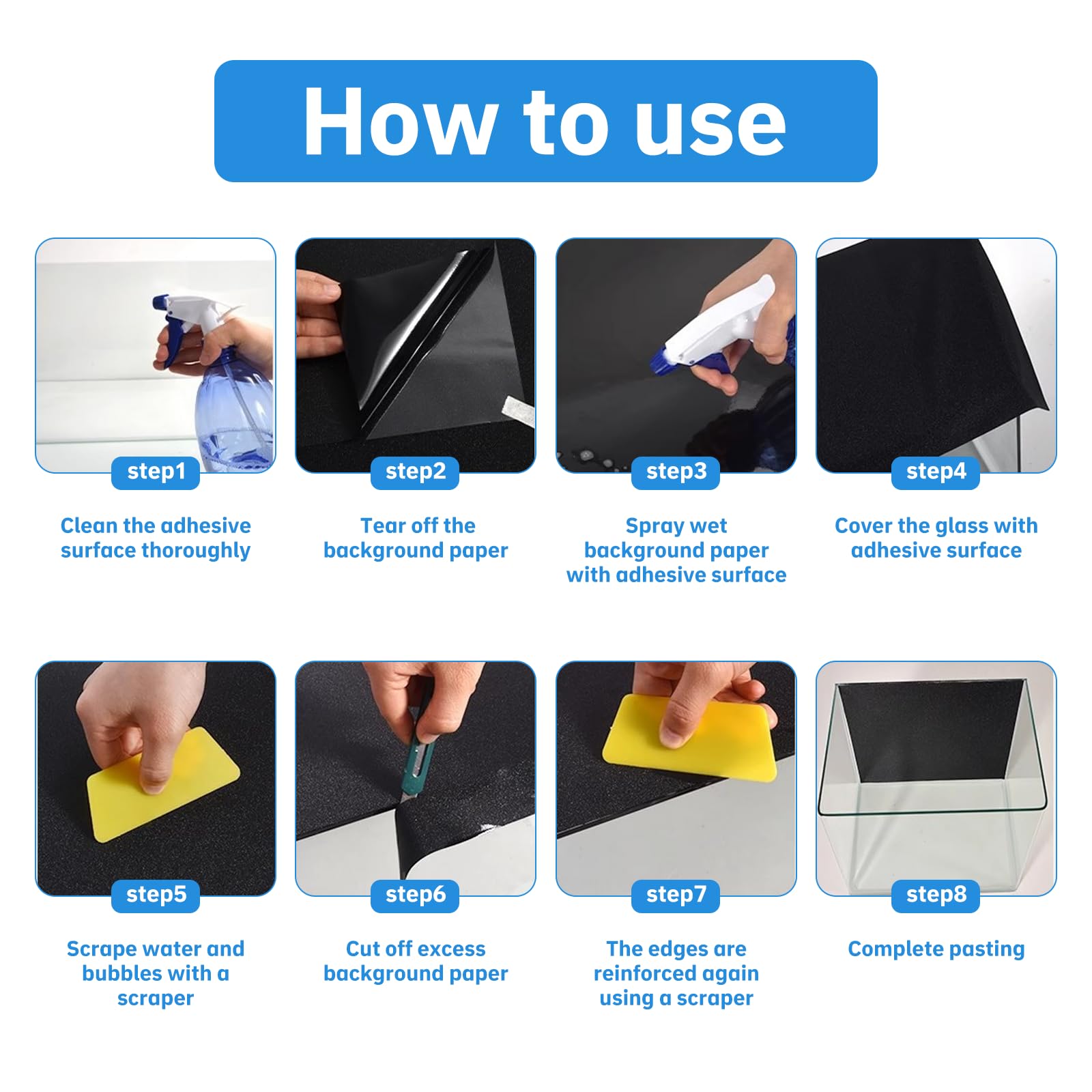 How to use

step1

Clean the adhesive surface thoroughly

step2

Tear off the background paper

step3

Spray wet background paper with adhesive surface

step4

Cover the glass with adhesive surface

step5

Scrape water and bubbles with a scraper

step6

Cut off excess background paper

step7

The edges are reinforced again using a scraper

step8

Complete pasting