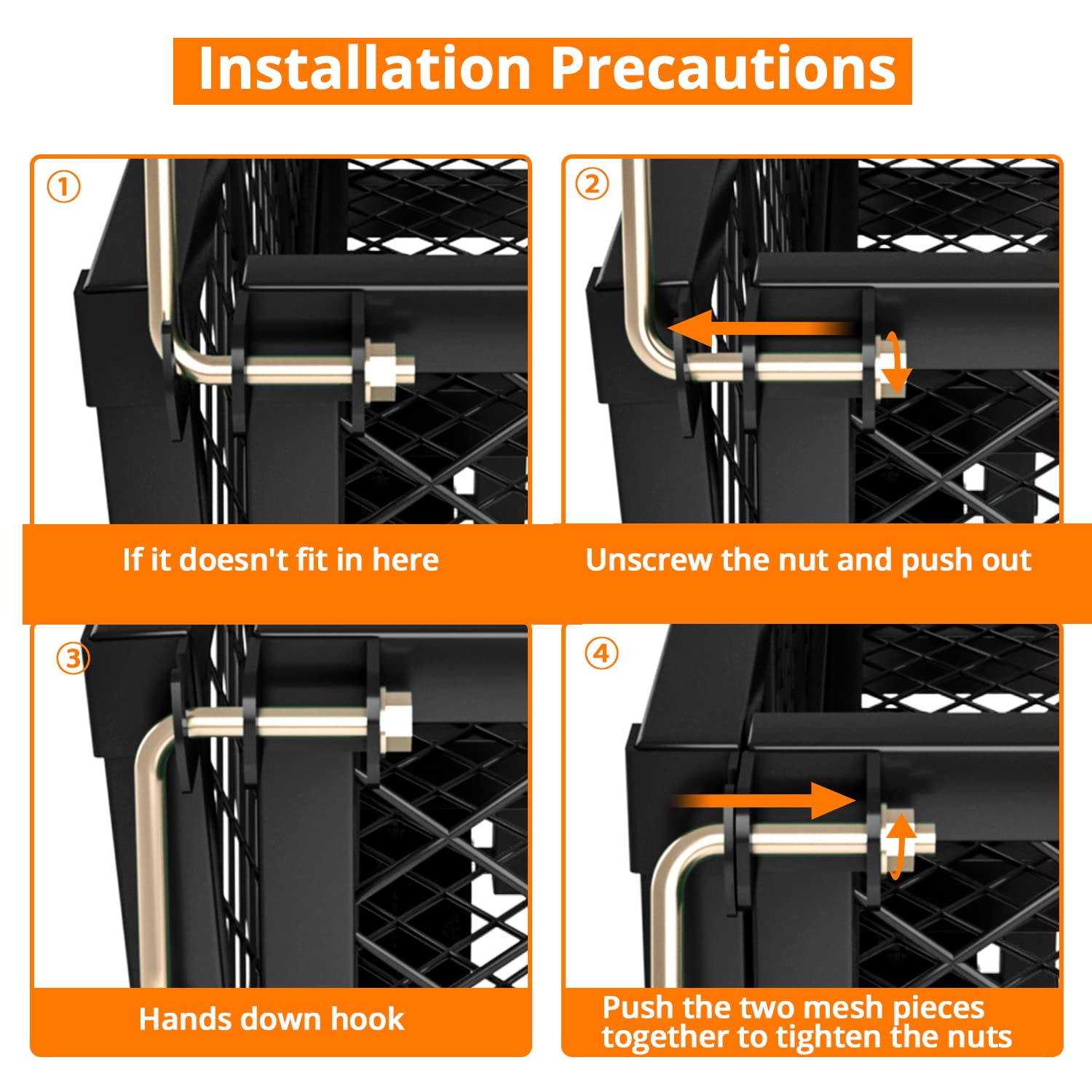 Installation Precautions

①

If it doesn't fit in here

②

Unscrew the nut and push out

③

Hands down hook

④

Push the two mesh pieces together to tighten the nuts