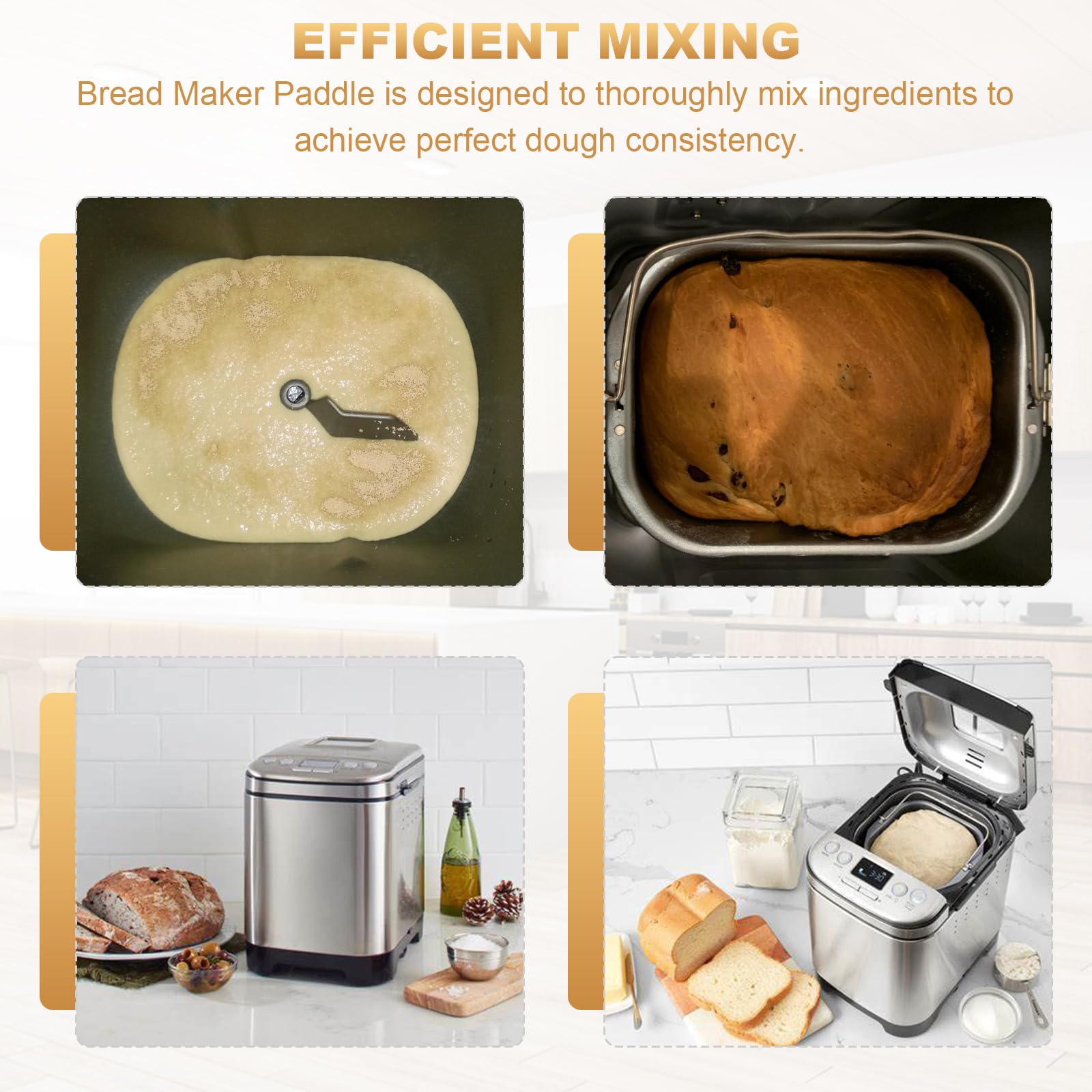 EFFICIENT MIXING

Bread Maker Paddle is designed to thoroughly mix ingredients to achieve perfect dough consistency.