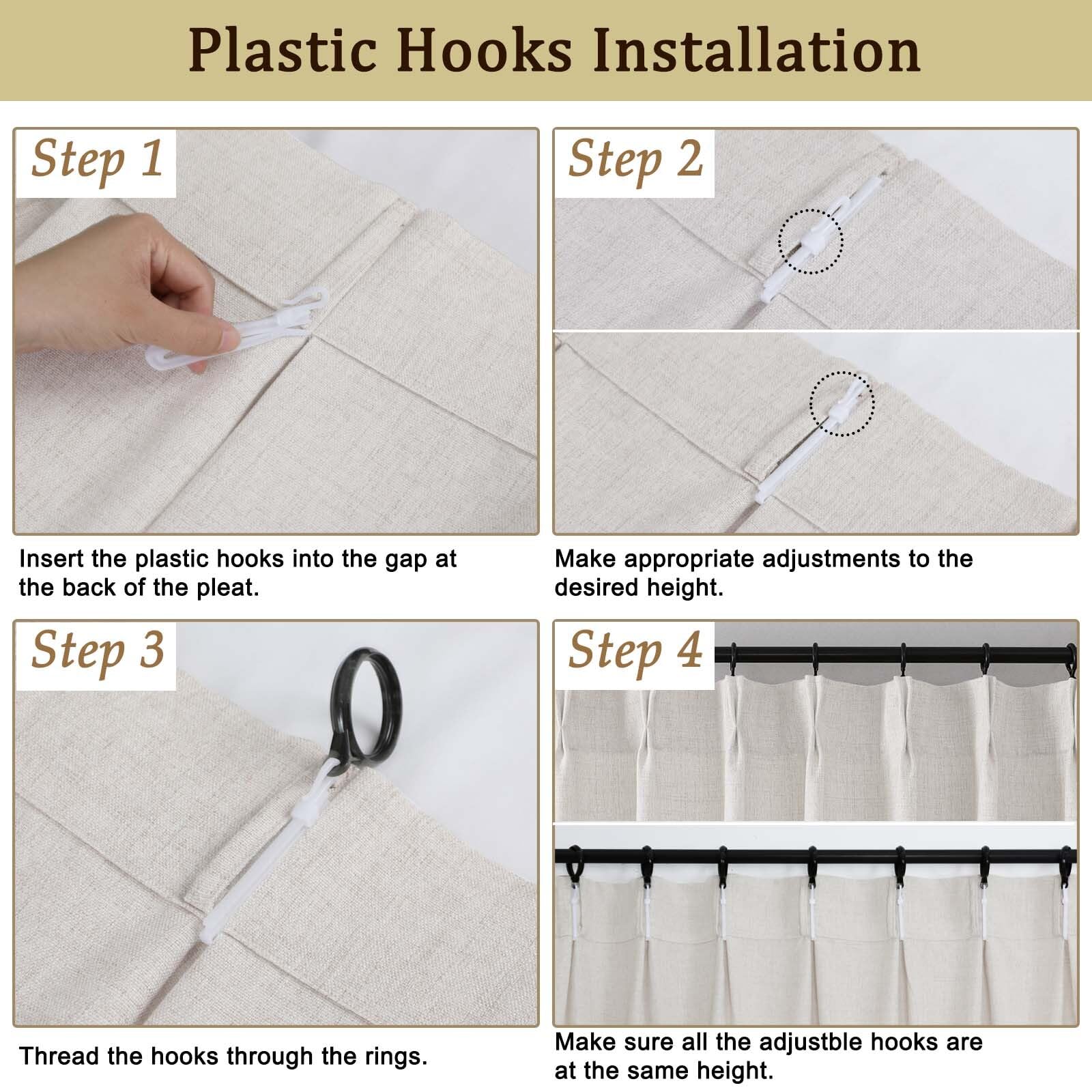 Plastic Hooks Installation

Step 1

Insert the plastic hooks into the gap at the back of the pleat.

Step 2

Make appropriate adjustments to the desired height.

Step 3

Thread the hooks through the rings.

Step 4

Make sure all the adjustble hooks are at the same height.