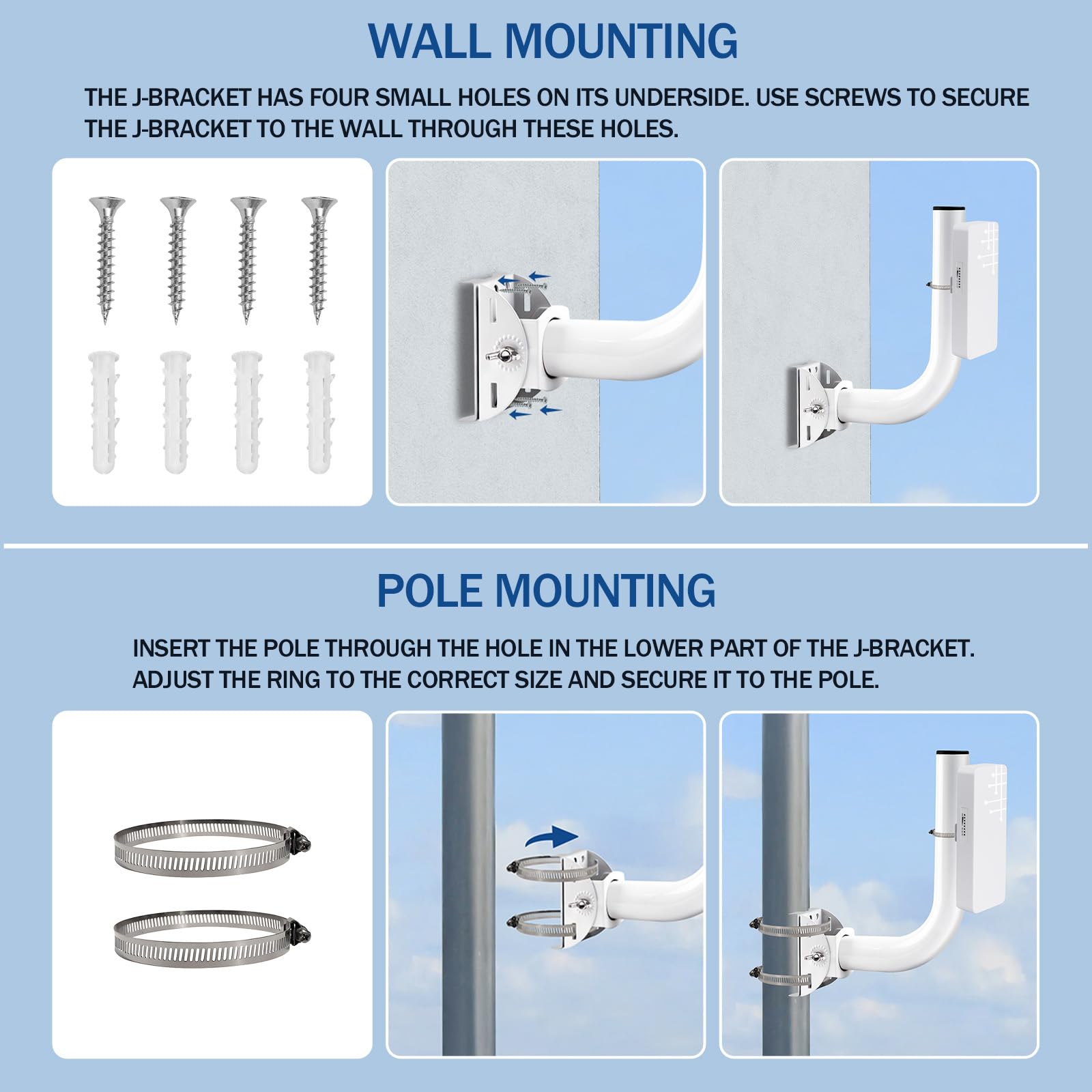 WALL MOUNTING

THE J-BRACKET HAS FOUR SMALL HOLES ON ITS UNDERSIDE. USE SCREWS TO SECURE THE J-BRACKET TO THE WALL THROUGH THESE HOLES.

POLE MOUNTING

INSERT THE POLE THROUGH THE HOLE IN THE LOWER PART OF THE J-BRACKET. ADJUST THE RING TO THE CORRECT SIZE AND SECURE IT TO THE POLE.